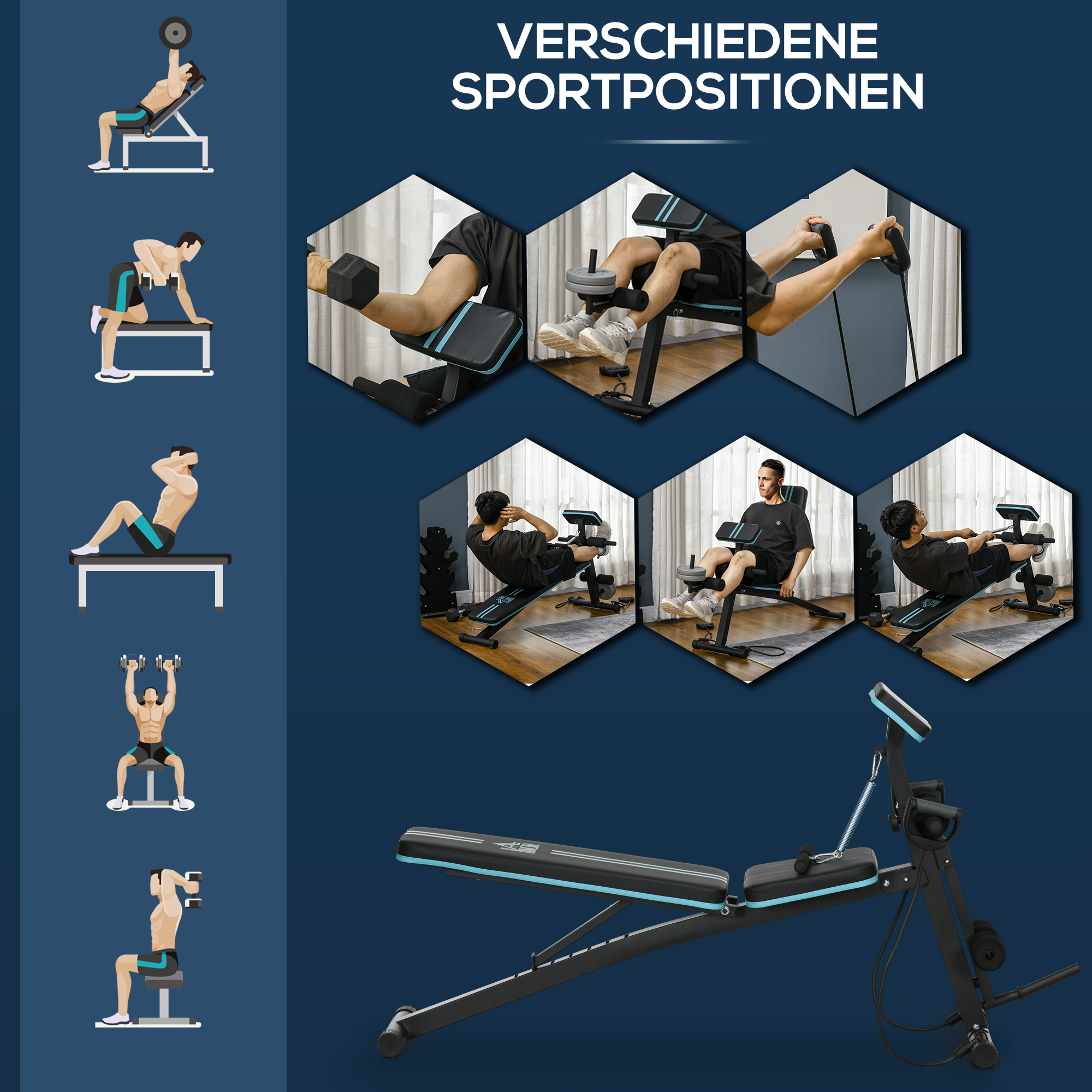 VERSCHIEDENE SPORTPOSITIONEN