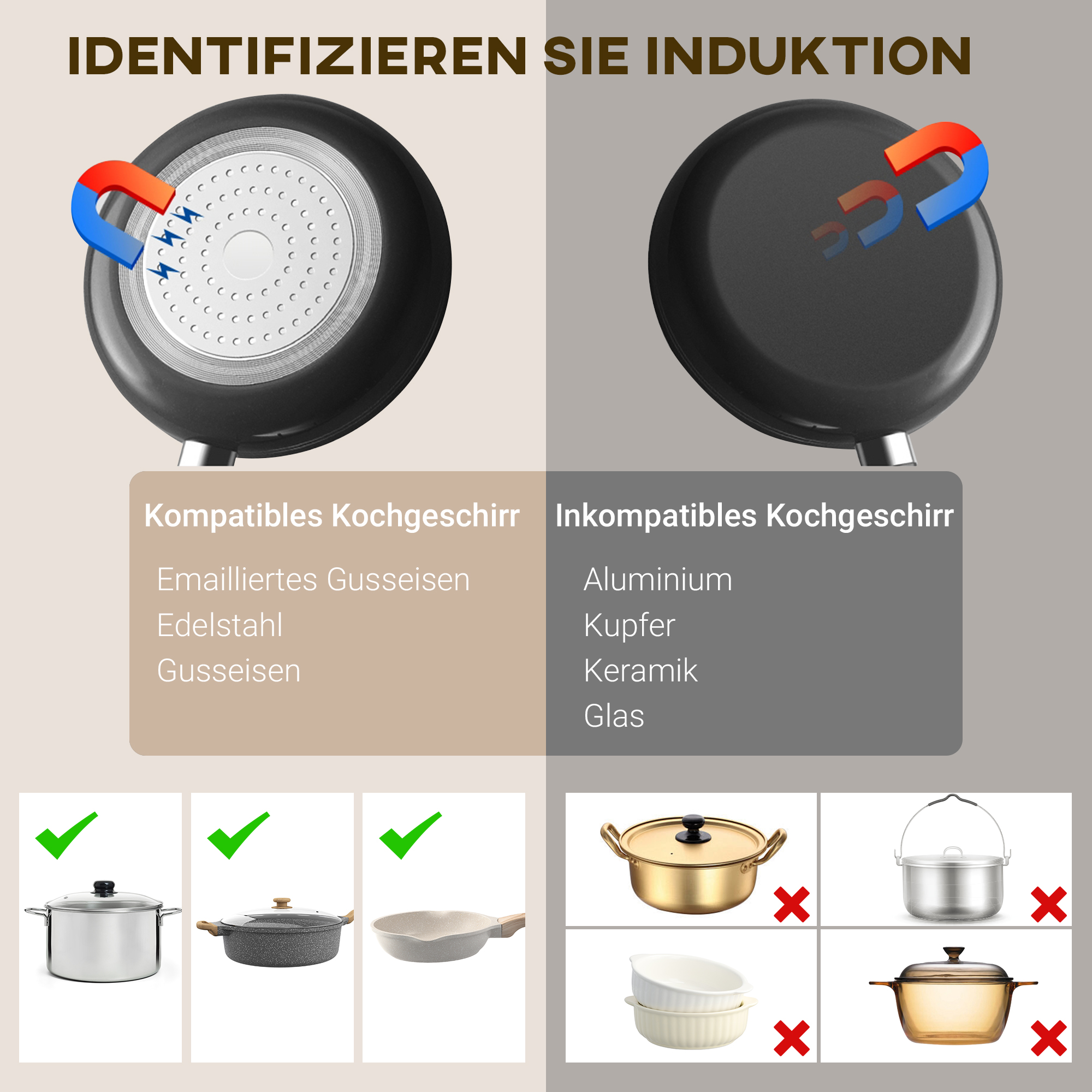 IDENTIFIZIEREN SIE INDUKTION

Kompatibles Kochgeschirr

Emailliertes Gusseisen
Edelstahl
Gusseisen

Inkompatibles Kochgeschirr

Aluminium
Kupfer
Keramik
Glas