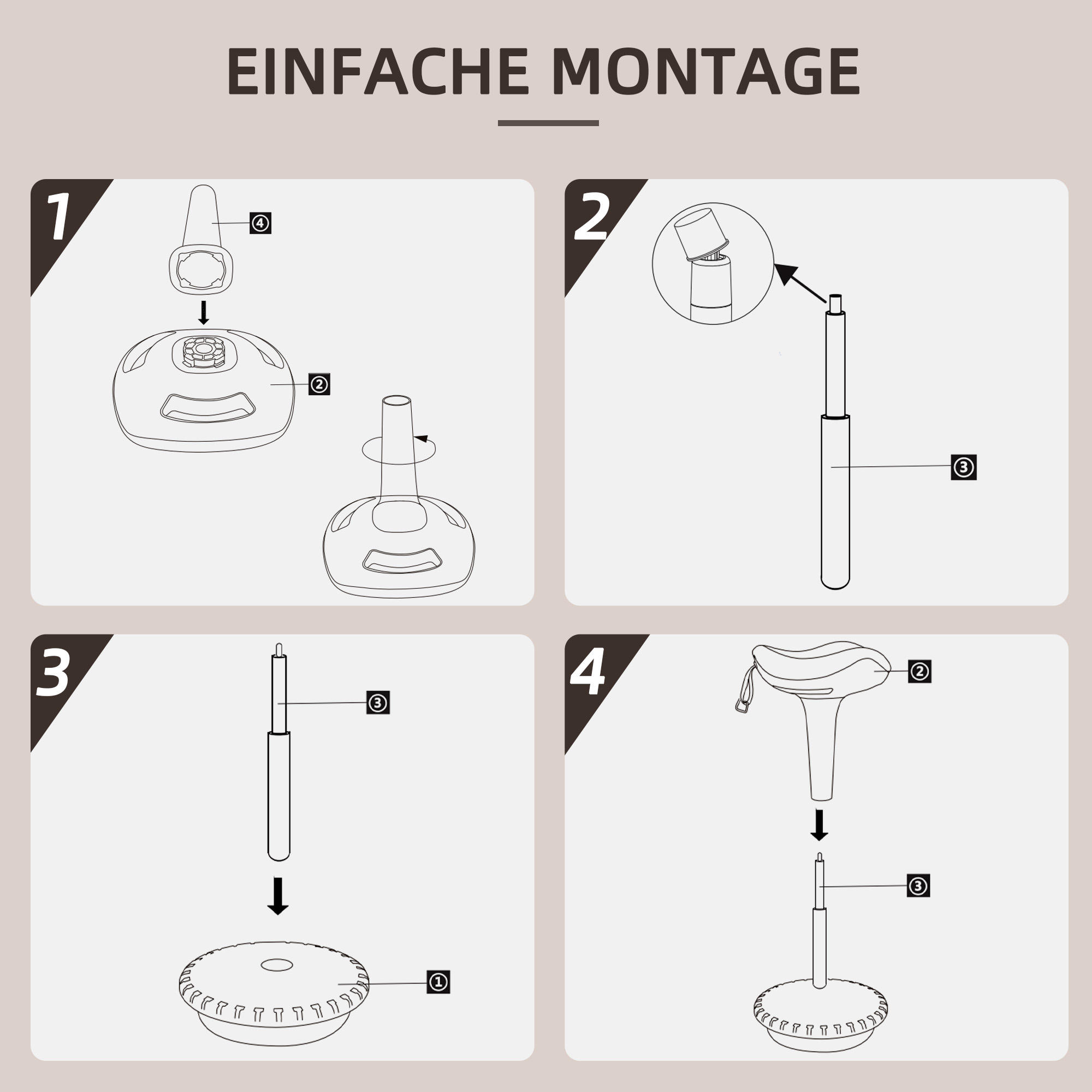 EINFACHE MONTAGE

1

④

②

2

③

3

③

①

4

②

③