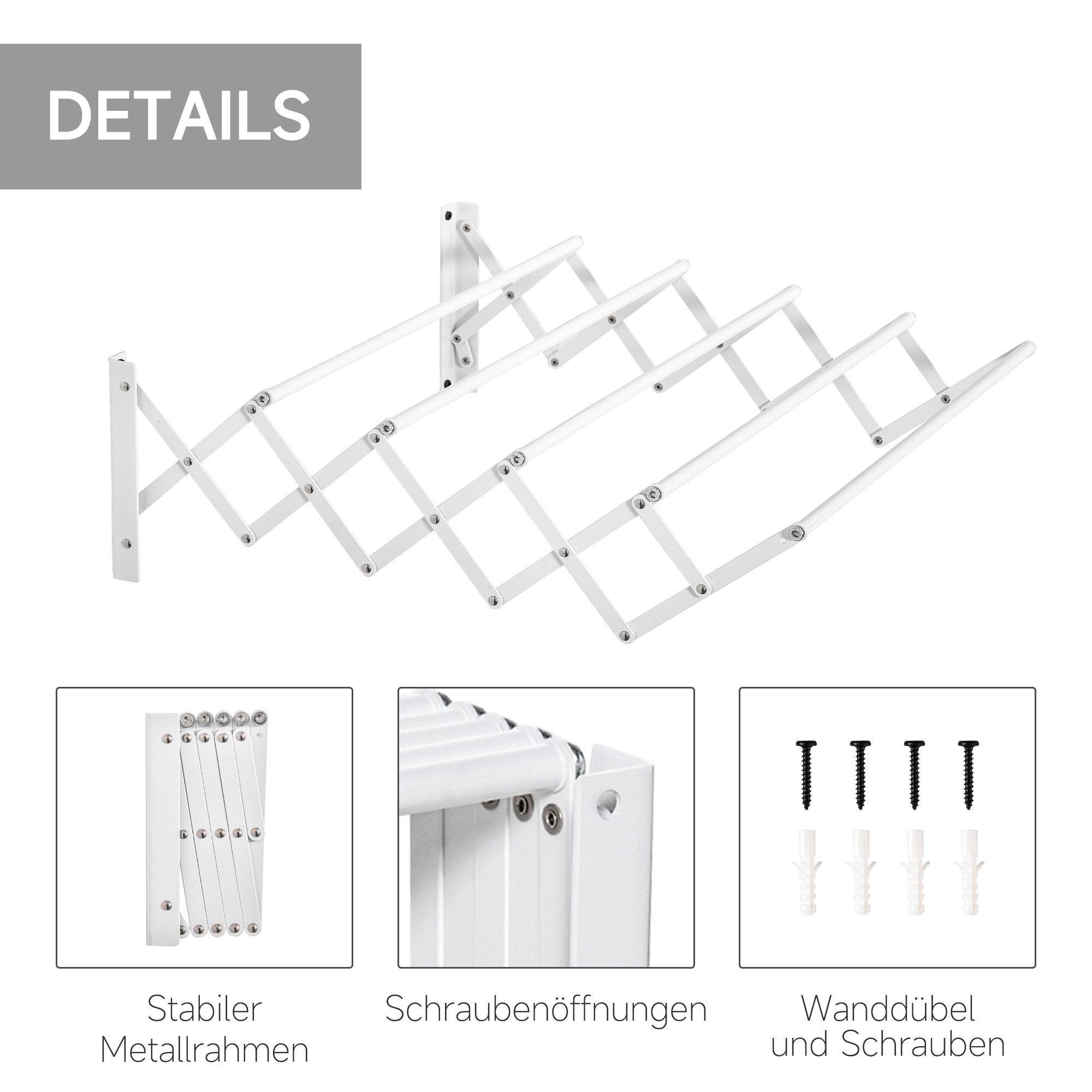 DETAILS

Stabiler Metallrahmen

Schraubenöffnungen

Wanddübel und Schrauben