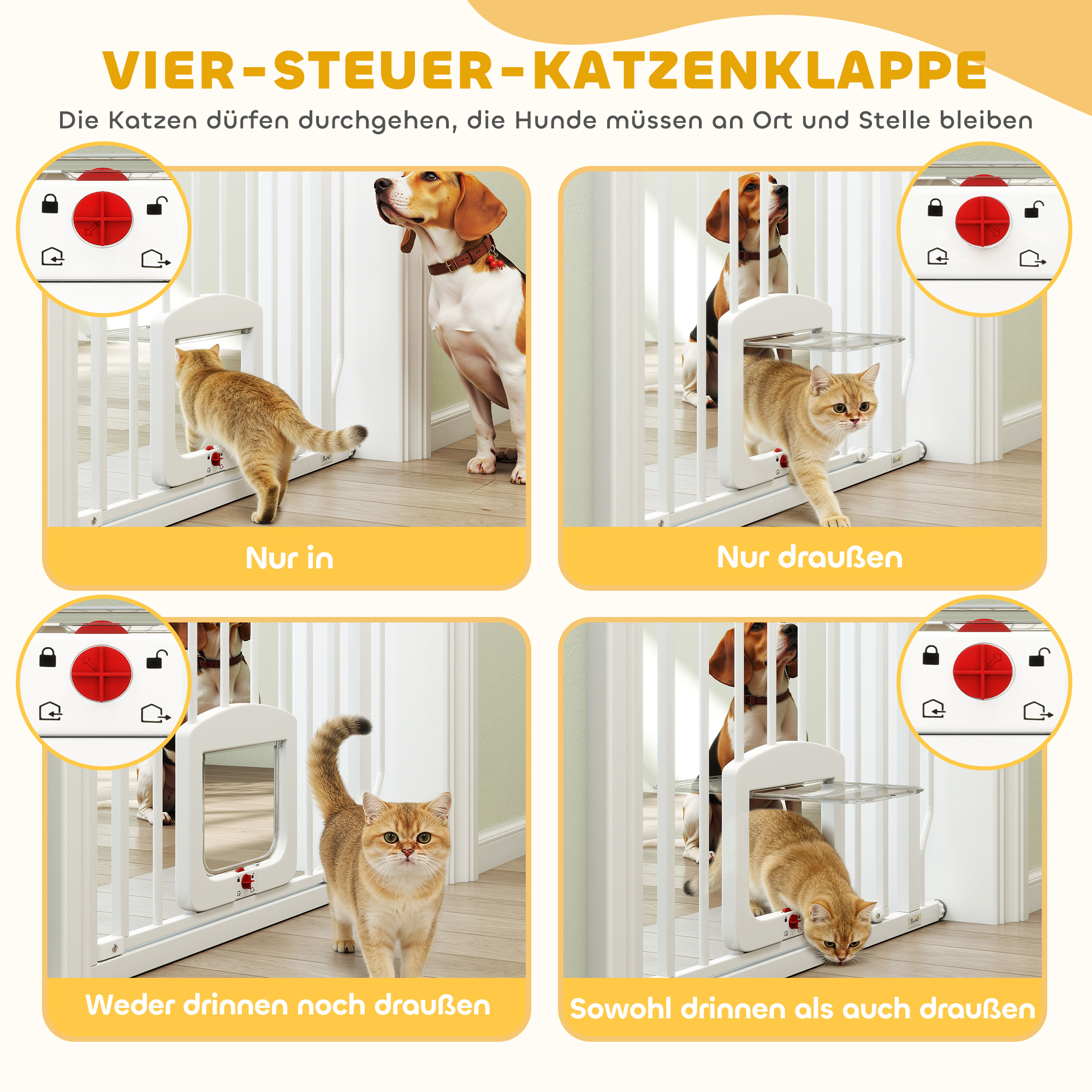 VIER-STEUER-KATZENKLAPPE

Die Katzen dürfen durchgehen, die Hunde müssen an Ort und Stelle bleiben

Nur in

Nur draußen

Weder drinnen noch draußen

Sowohl drinnen als auch draußen