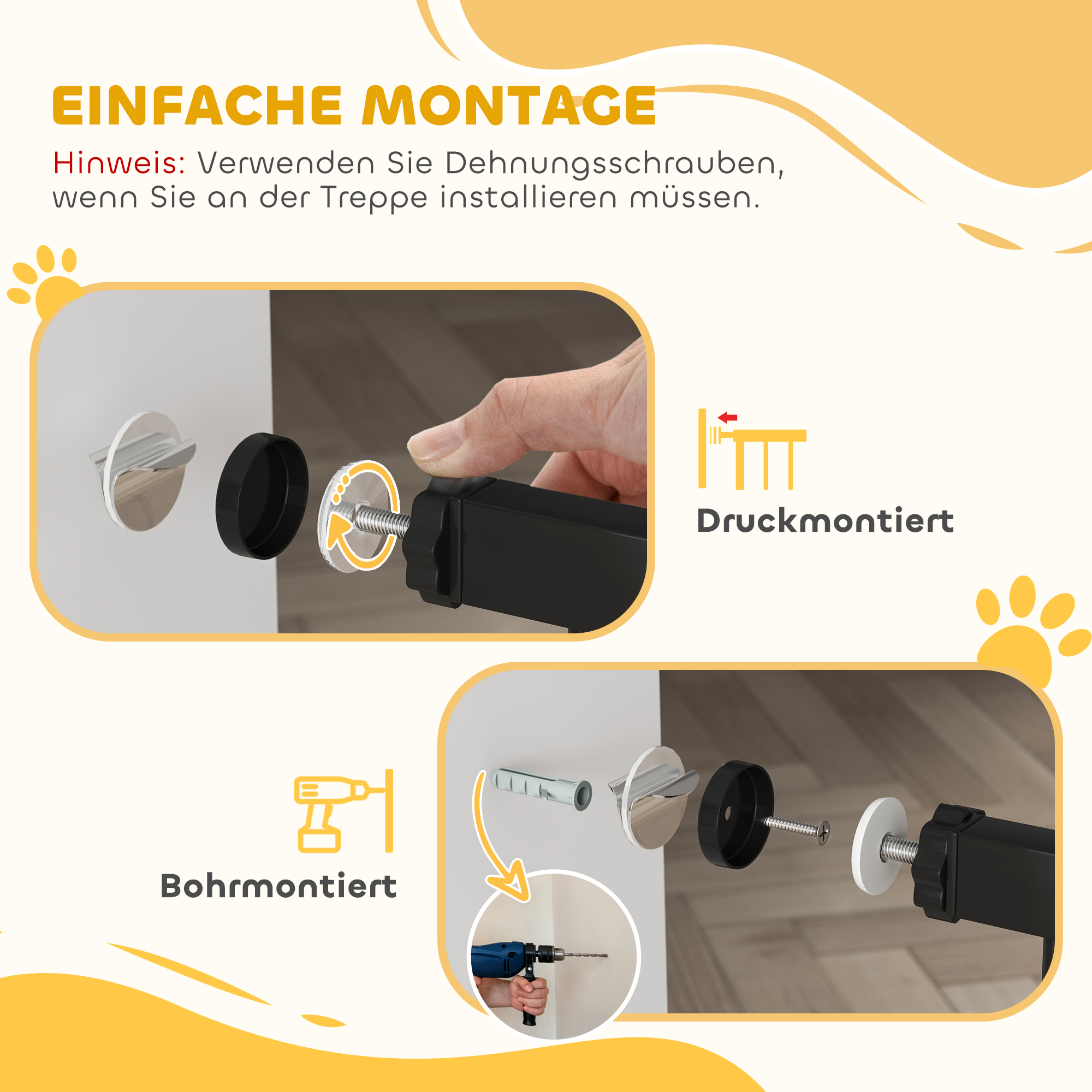 EINFACHE MONTAGE

Hinweis: Verwenden Sie Dehnungsschrauben, wenn Sie an der Treppe installieren müssen.

Druckmontiert

Bohrmontiert