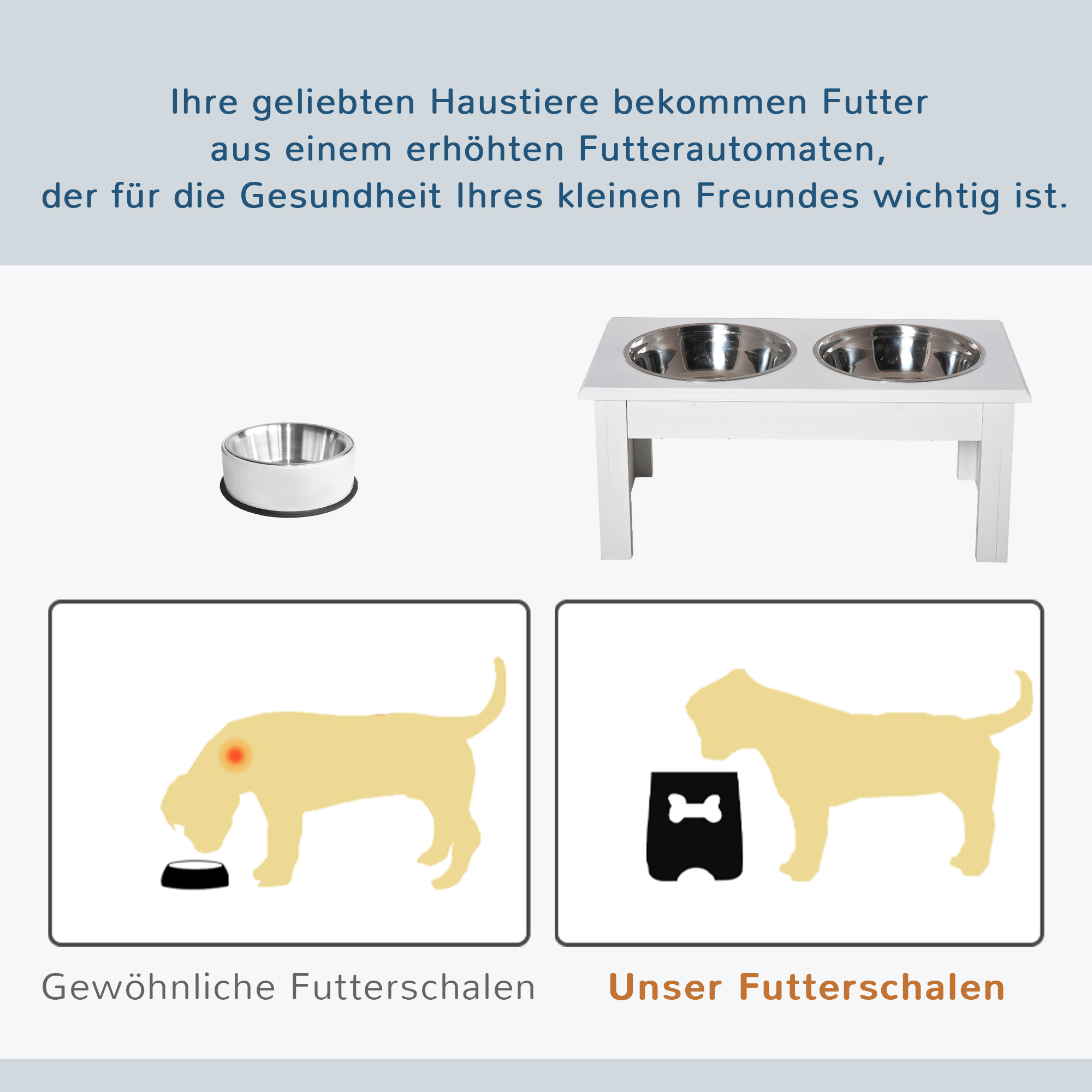 Ihre geliebten Haustiere bekommen Futter aus einem erhöhten Futterautomaten, der für die Gesundheit Ihres kleinen Freundes wichtig ist.

Gewöhnliche Futterschalen

Unser Futterschalen