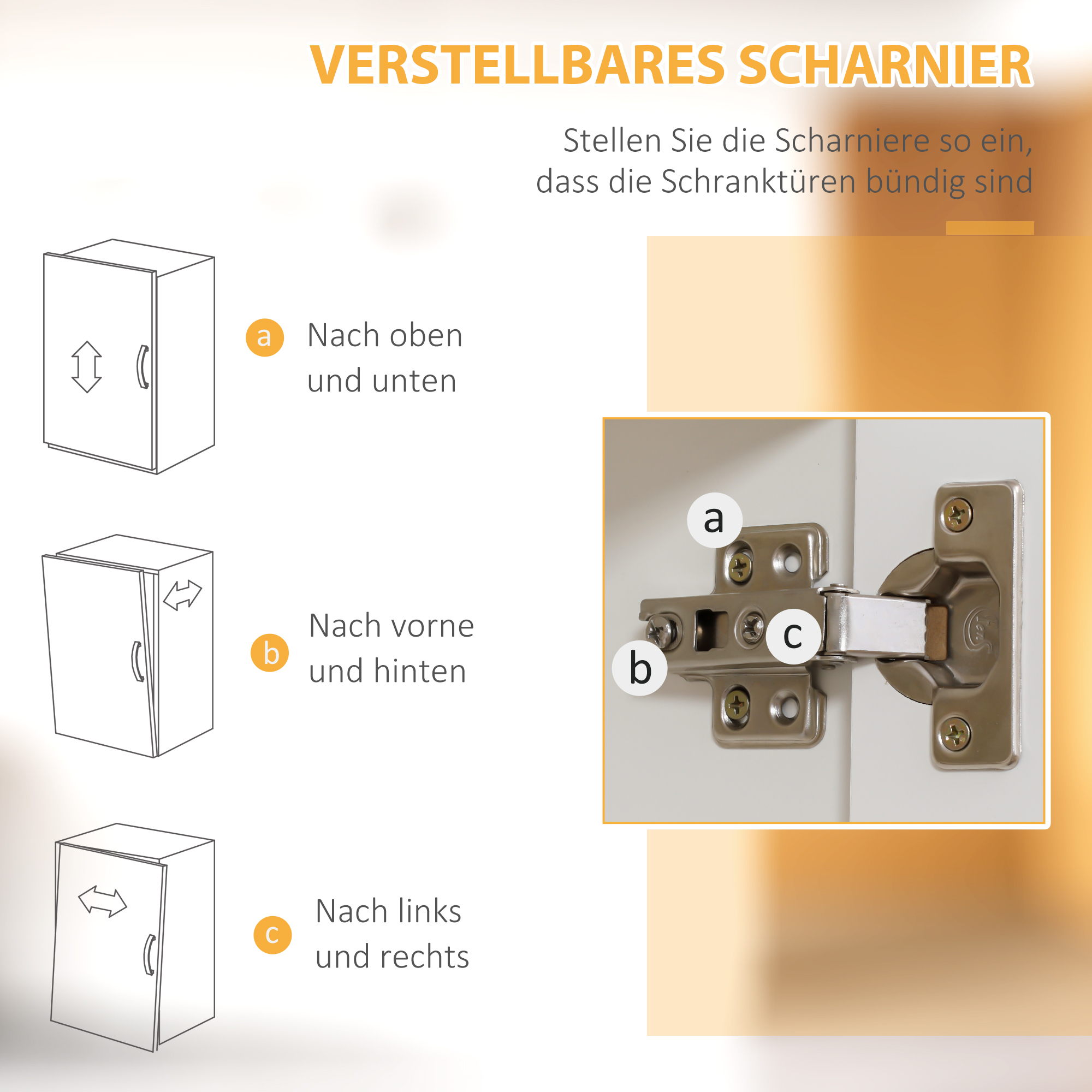 VERSTELLBARES SCHARNIER

Stellen Sie die Scharniere so ein, dass die Schranktüren bündig sind

a Nach oben und unten

b Nach vorne und hinten

c Nach links und rechts

a

b

c