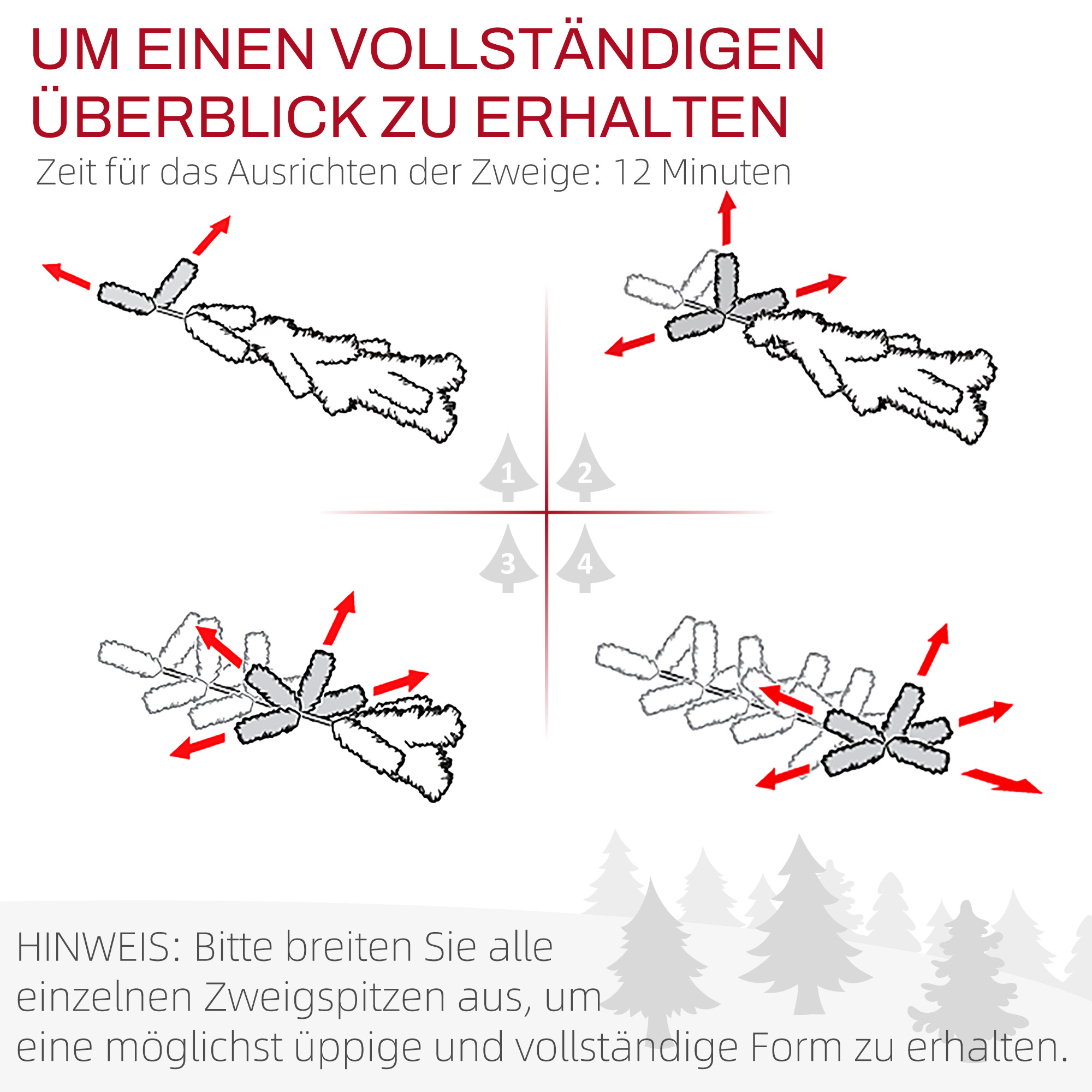 UM EINEN VOLLSTÄNDIGEN ÜBERBLICK ZU ERHALTEN

Zeit für das Ausrichten der Zweige: 12 Minuten

1

2

3

4

HINWEIS: Bitte breiten Sie alle einzelnen Zweigspitzen aus, um eine möglichst üppige und vollständige Form zu erhalten.