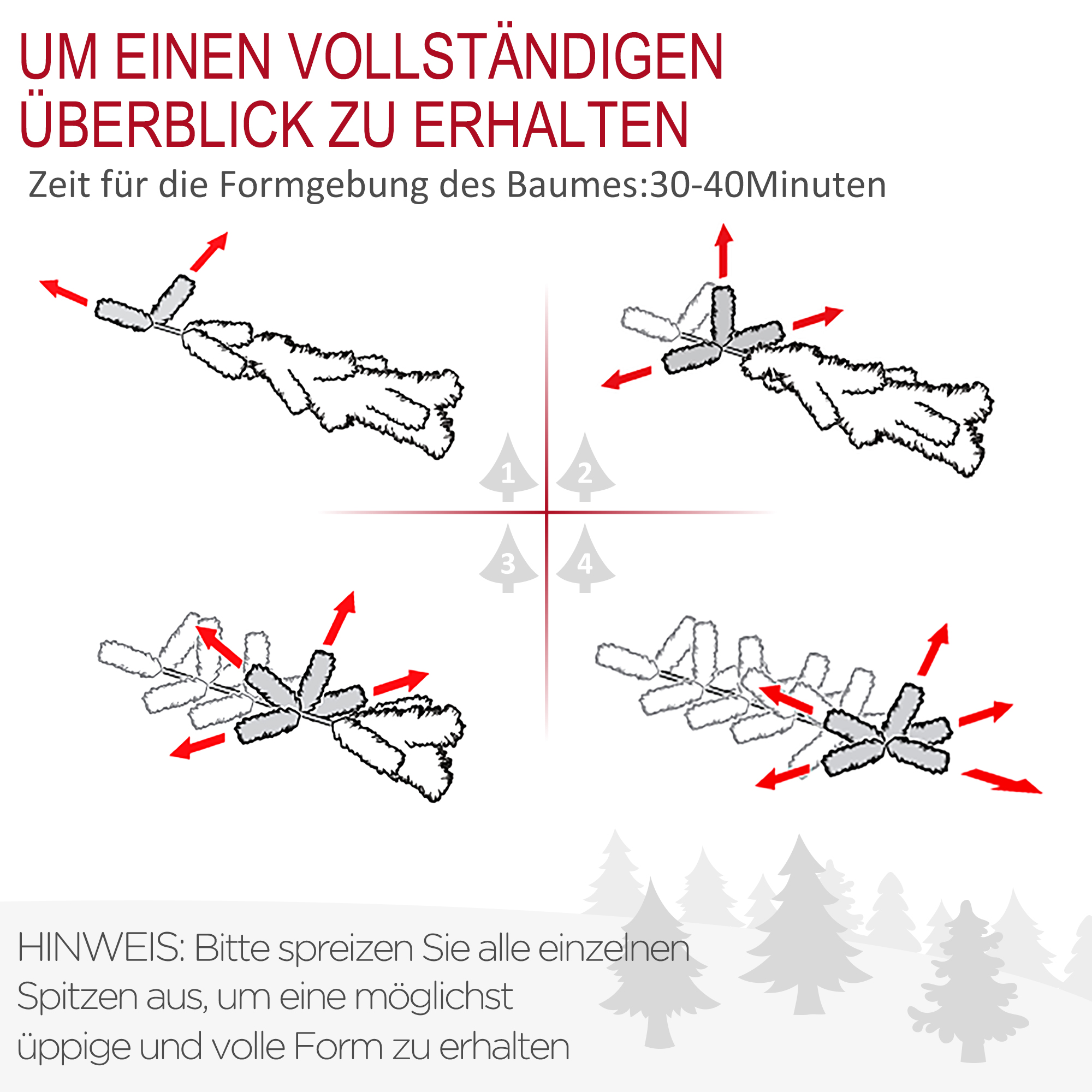 UM EINEN VOLLSTÄNDIGEN ÜBERBLICK ZU ERHALTEN

Zeit für die Formgebung des Baumes:30-40Minuten

1
2
3
4

HINWEIS: Bitte spreizen Sie alle einzelnen Spitzen aus, um eine möglichst üppige und volle Form zu erhalten