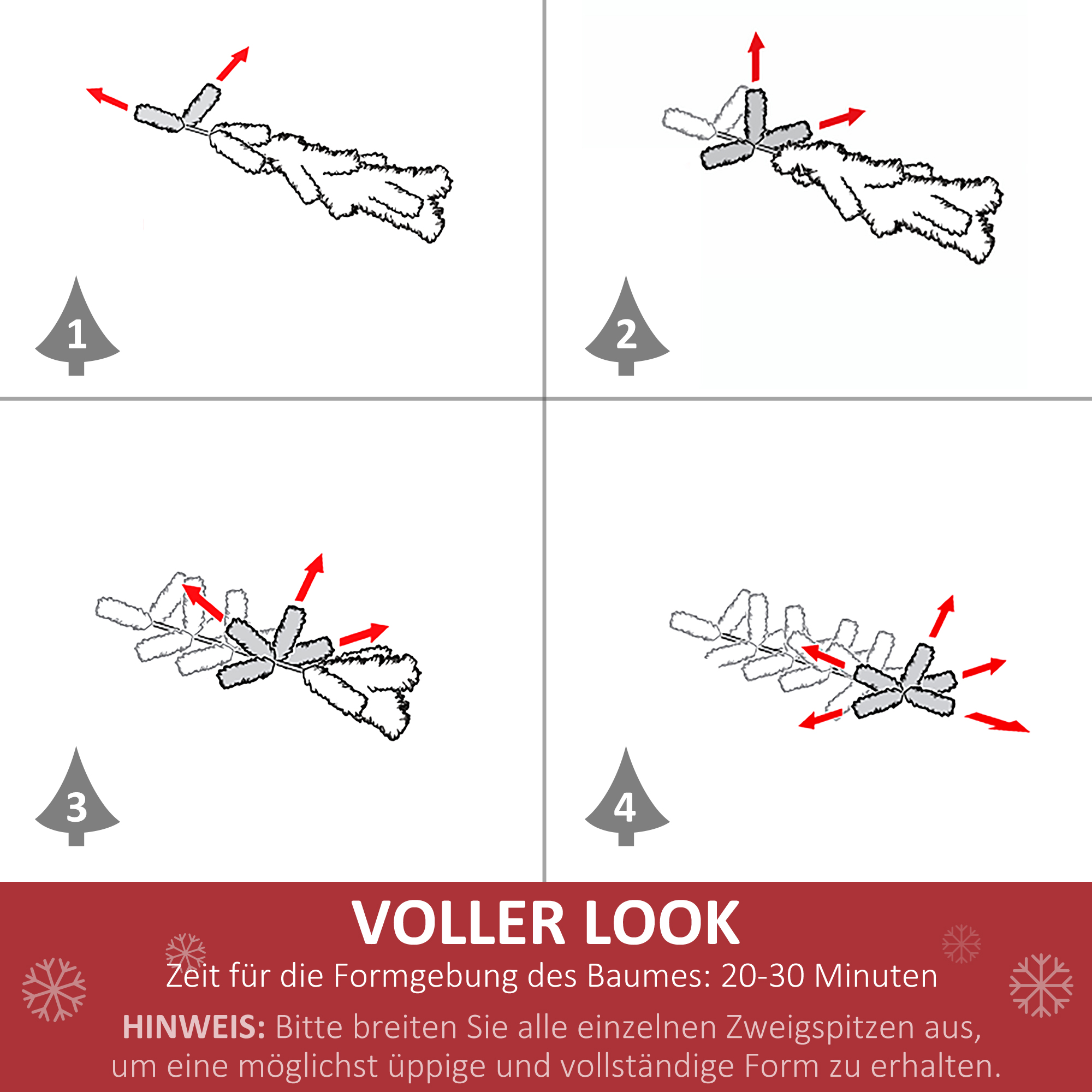 1

2

3

4

VOLLER LOOK

Zeit für die Formgebung des Baumes: 20-30 Minuten

HINWEIS: Bitte breiten Sie alle einzelnen Zweigspitzen aus, um eine möglichst üppige und vollständige Form zu erhalten.