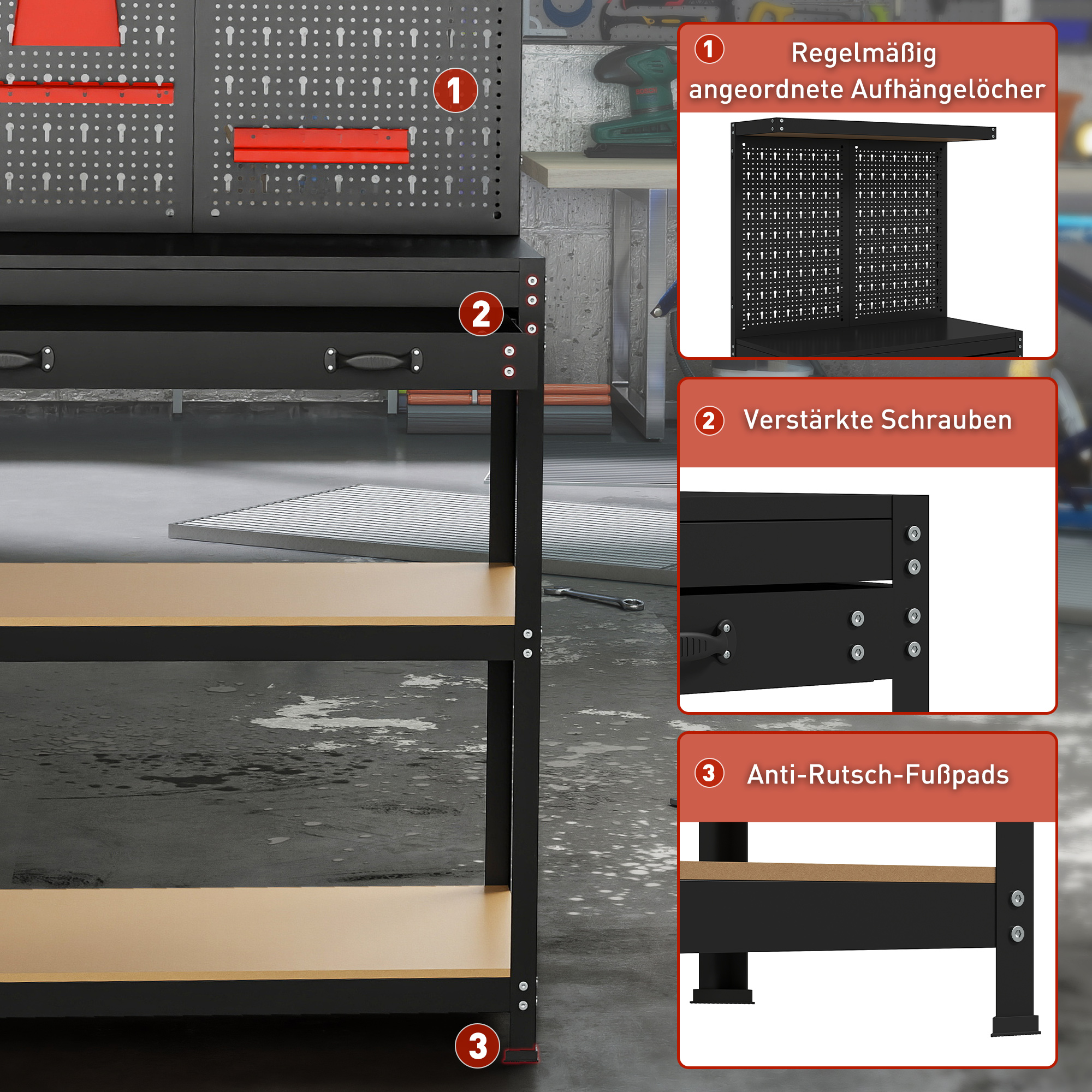 1

2

3

1 Regelmäßig angeordnete Aufhängelöcher

2 Verstärkte Schrauben

3 Anti-Rutsch-Fußpads