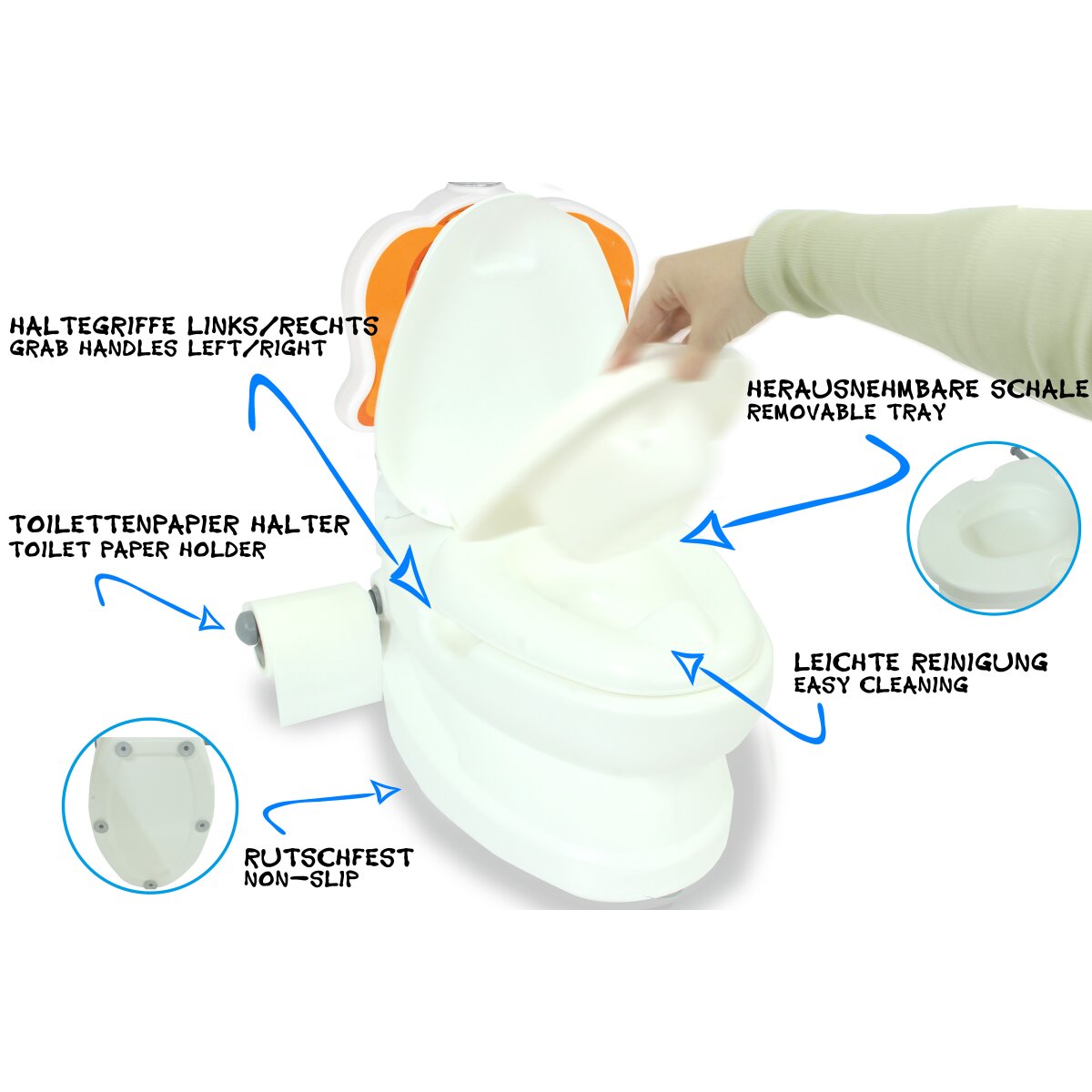 HALTEGRIFFE LINKS/RECHTS
GRAB HANDLES LEFT/RIGHT

HERAUSNEHMBARE SCHALE
REMOVABLE TRAY

TOILETTENPAPIER HALTER
TOILET PAPER HOLDER

LEICHTE REINIGUNG
EASY CLEANING

RUTSCHFEST
NON-SLIP