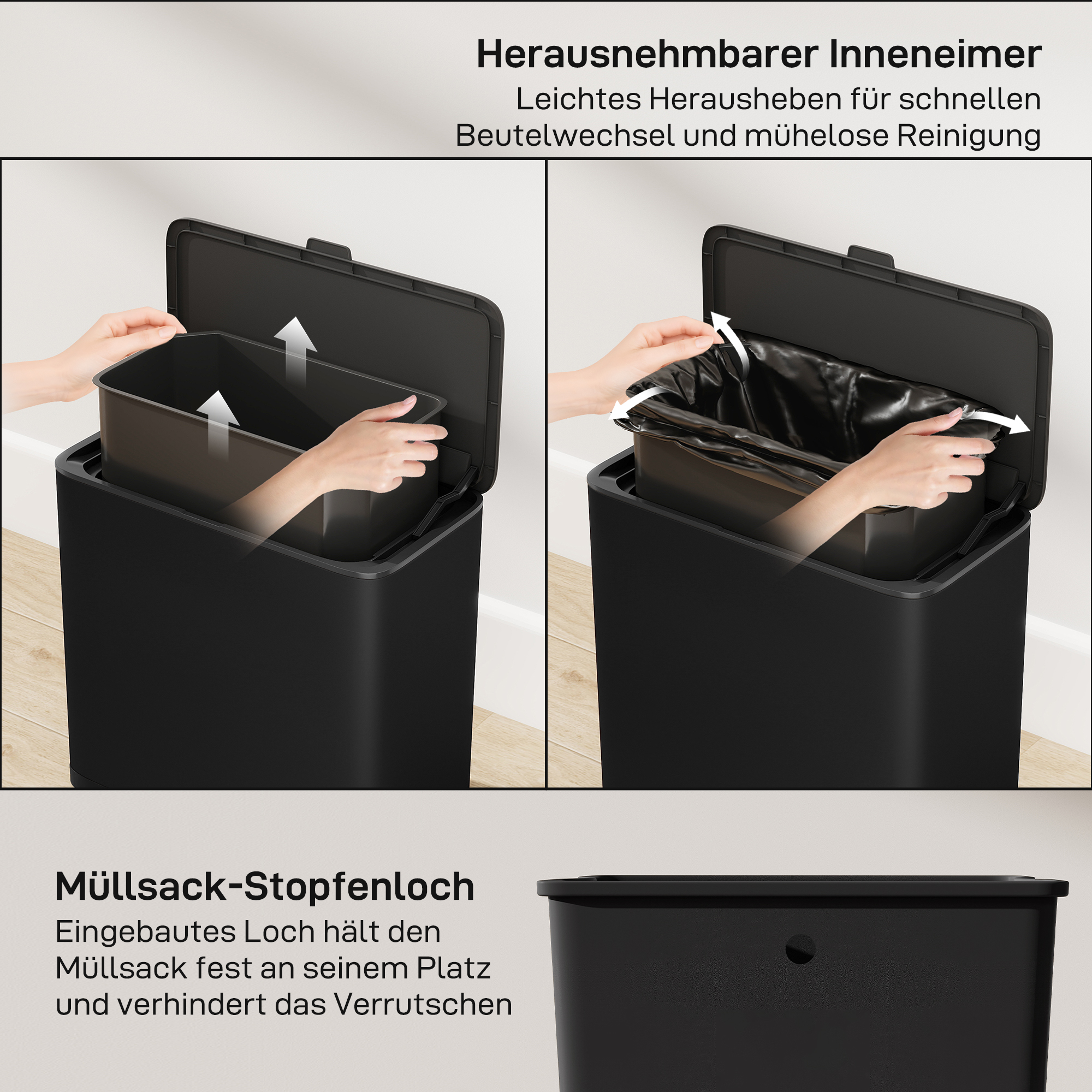 Herausnehmbarer Inneneimer

Leichtes Herausheben für schnellen Beutelwechsel und mühelose Reinigung

Müllsack-Stopfenloch

Eingebautes Loch hält den Müllsack fest an seinem Platz und verhindert das Verrutschen