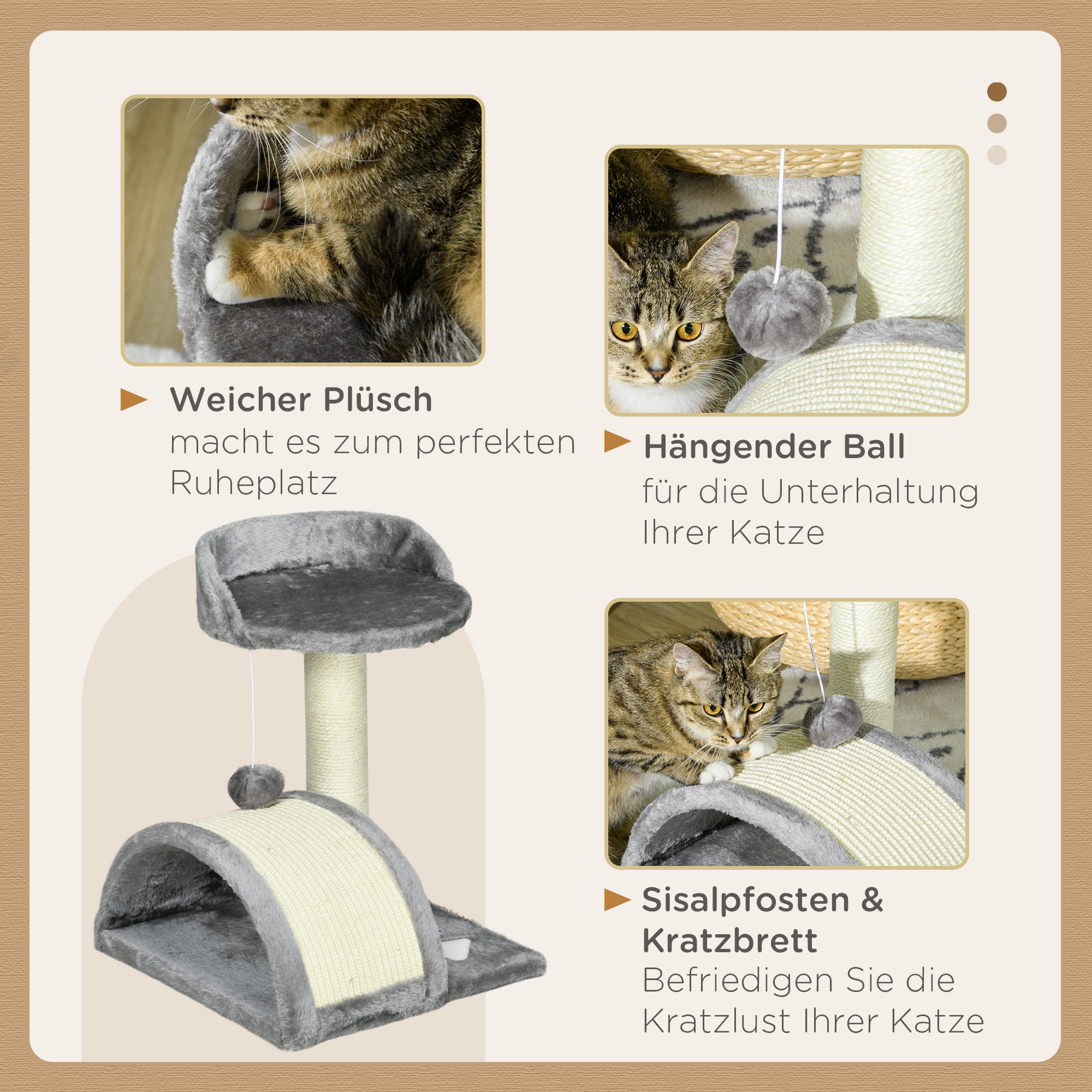 Weicher Plüsch
macht es zum perfekten Ruheplatz

Hängender Ball
für die Unterhaltung Ihrer Katze

Sisalpfosten & Kratzbrett
Befriedigen Sie die Kratzlust Ihrer Katze