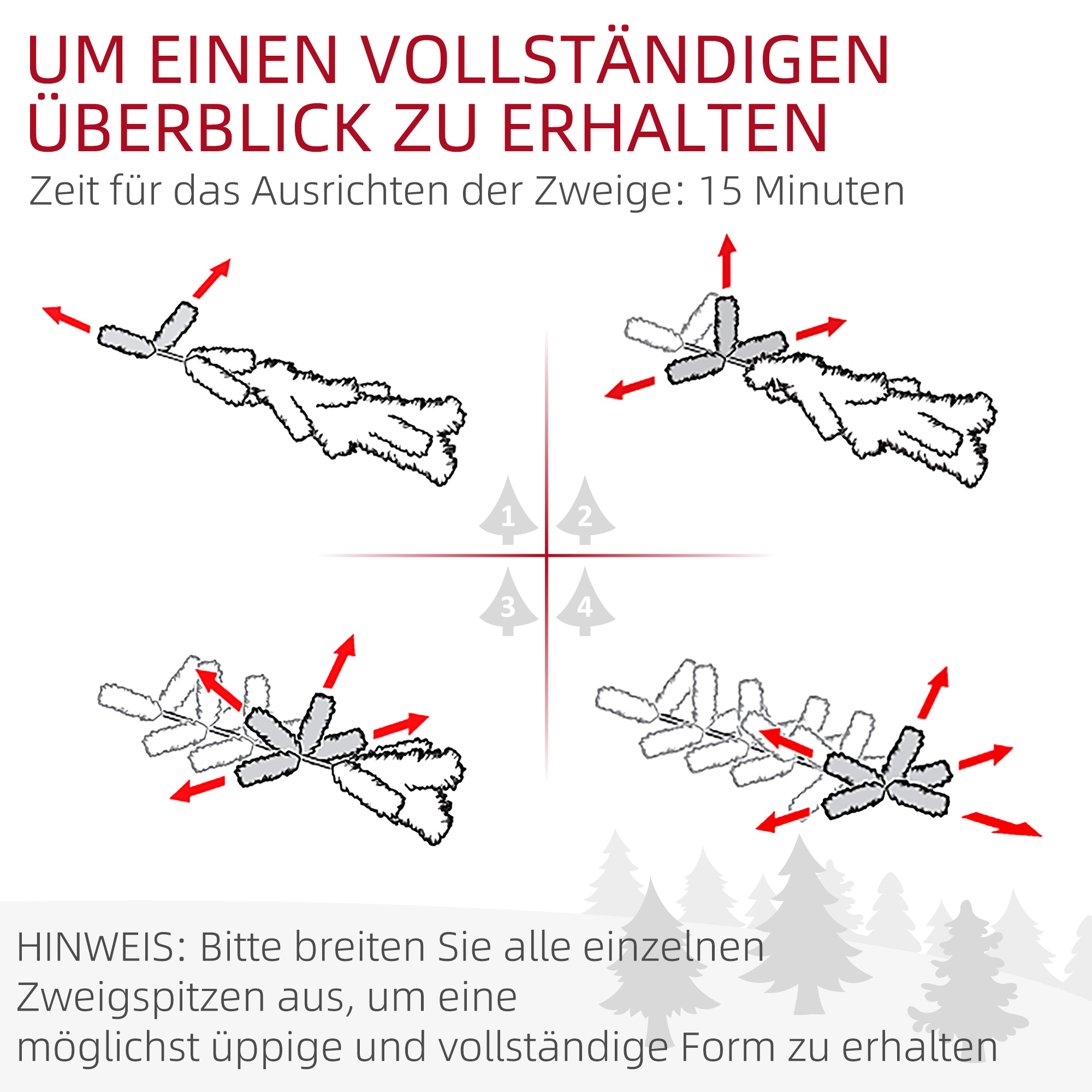 UM EINEN VOLLSTÄNDIGEN ÜBERBLICK ZU ERHALTEN

Zeit für das Ausrichten der Zweige: 15 Minuten

1

2

3

4

HINWEIS: Bitte breiten Sie alle einzelnen Zweigspitzen aus, um eine möglichst üppige und vollständige Form zu erhalten