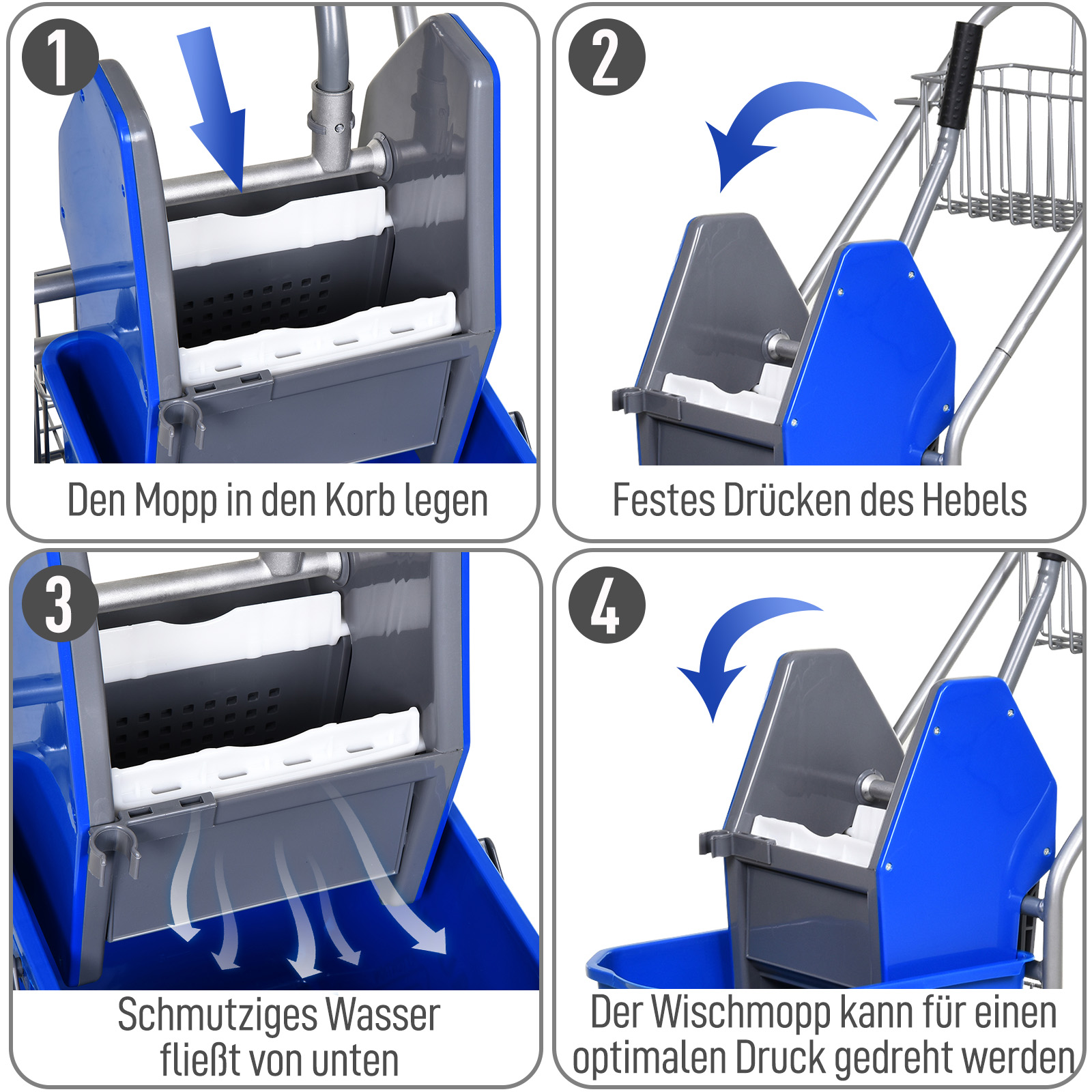 1

Den Mopp in den Korb legen

2

Festes Drücken des Hebels

3

Schmutziges Wasser fließt von unten

4

Der Wischmopp kann für einen optimalen Druck gedreht werden