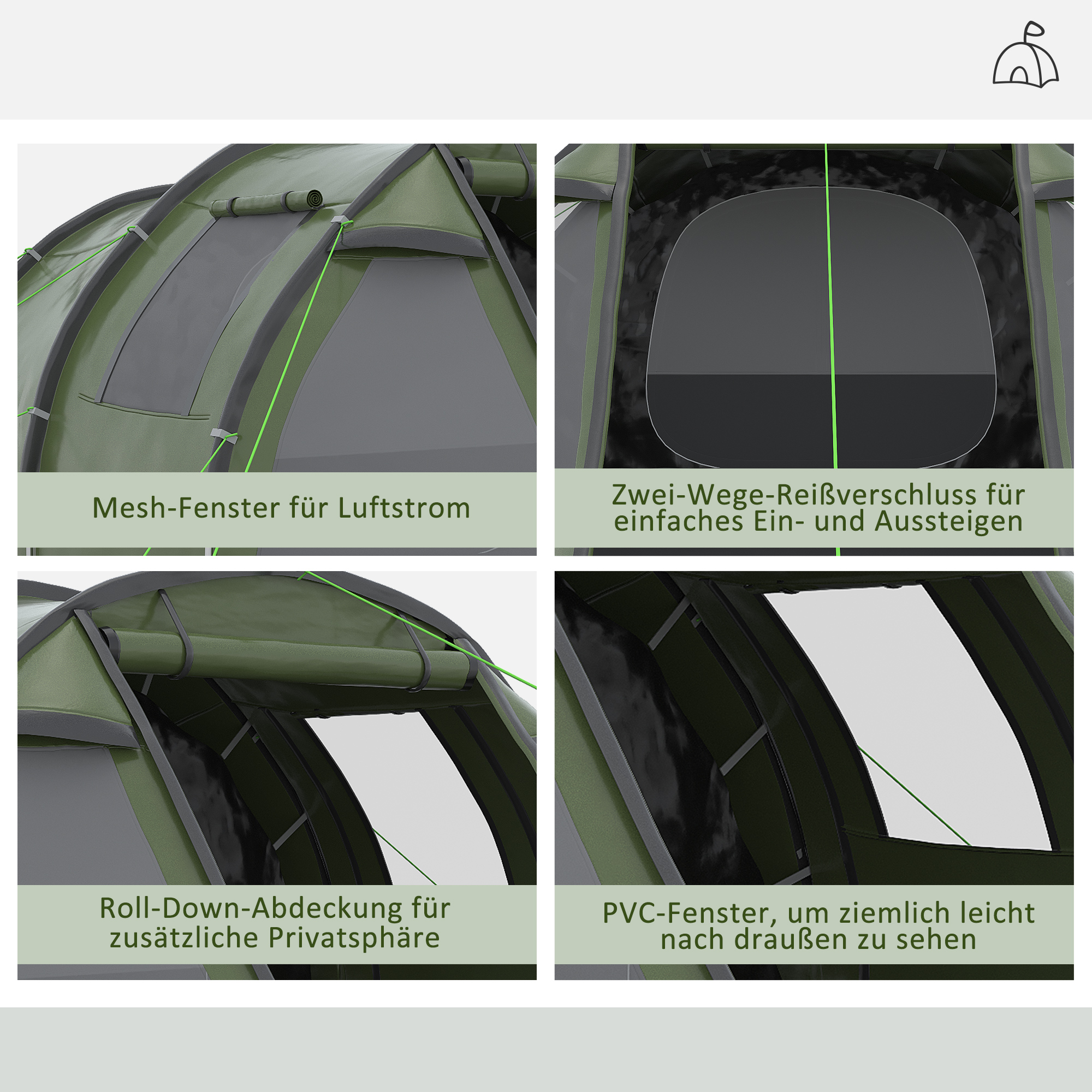 Mesh-Fenster für Luftstrom

Zwei-Wege-Reißverschluss für einfaches Ein- und Aussteigen

Roll-Down-Abdeckung für zusätzliche Privatsphäre

PVC-Fenster, um ziemlich leicht nach draußen zu sehen