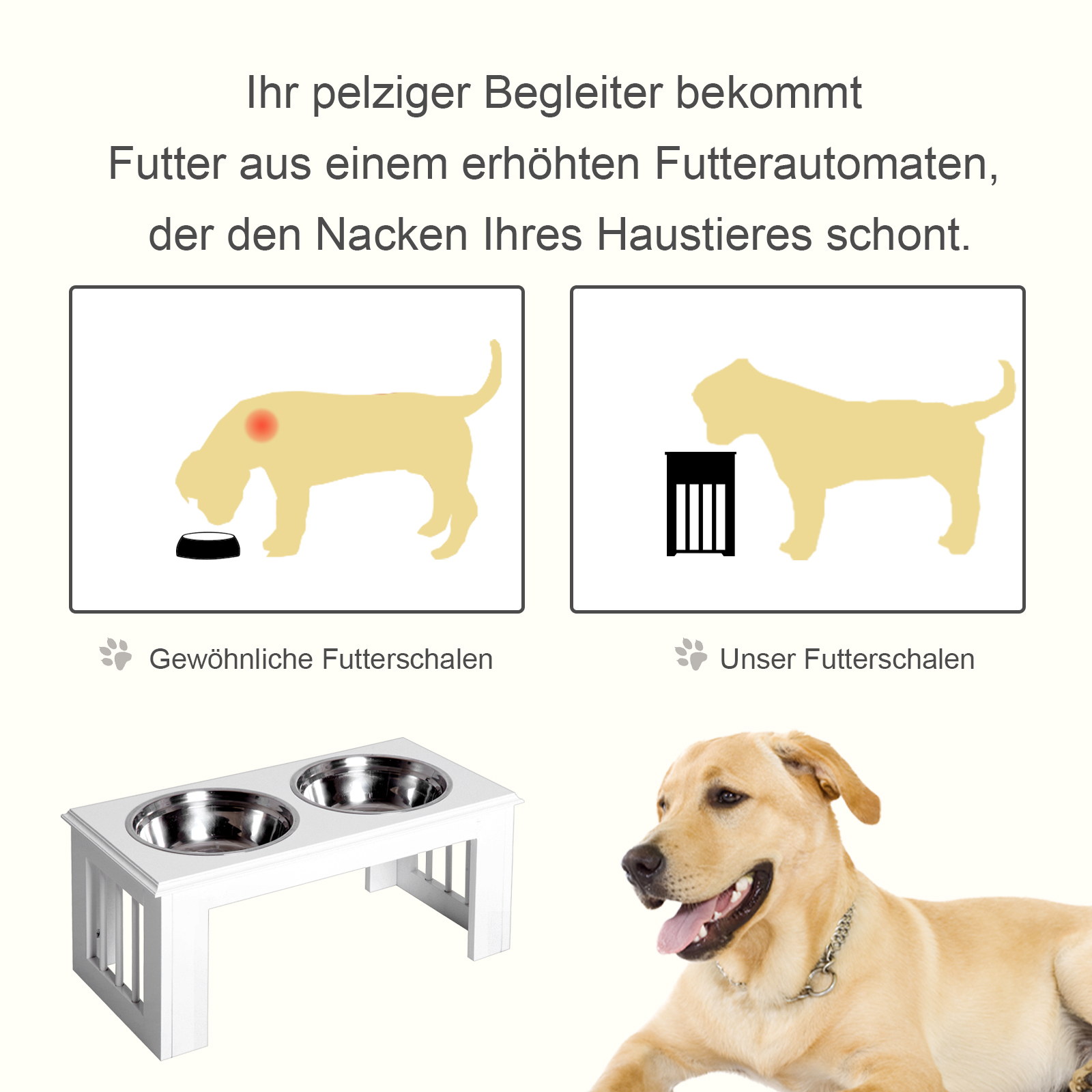 Ihr pelziger Begleiter bekommt Futter aus einem erhöhten Futterautomaten, der den Nacken Ihres Haustieres schont.

Gewöhnliche Futterschalen

Unser Futterschalen