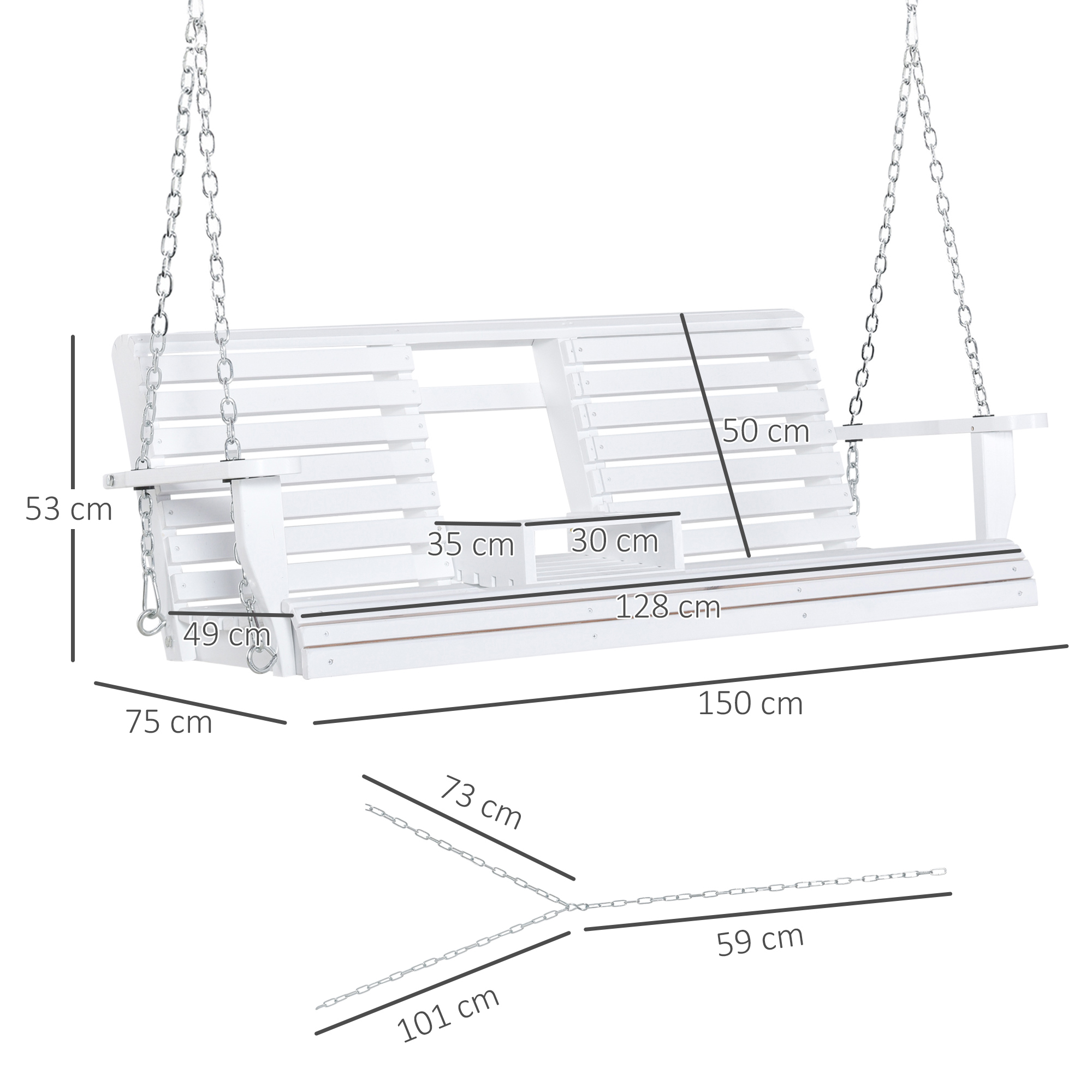 53 cm

50 cm

35 cm

30 cm

128 cm

49 cm

75 cm

150 cm

73 cm

59 cm

101 cm