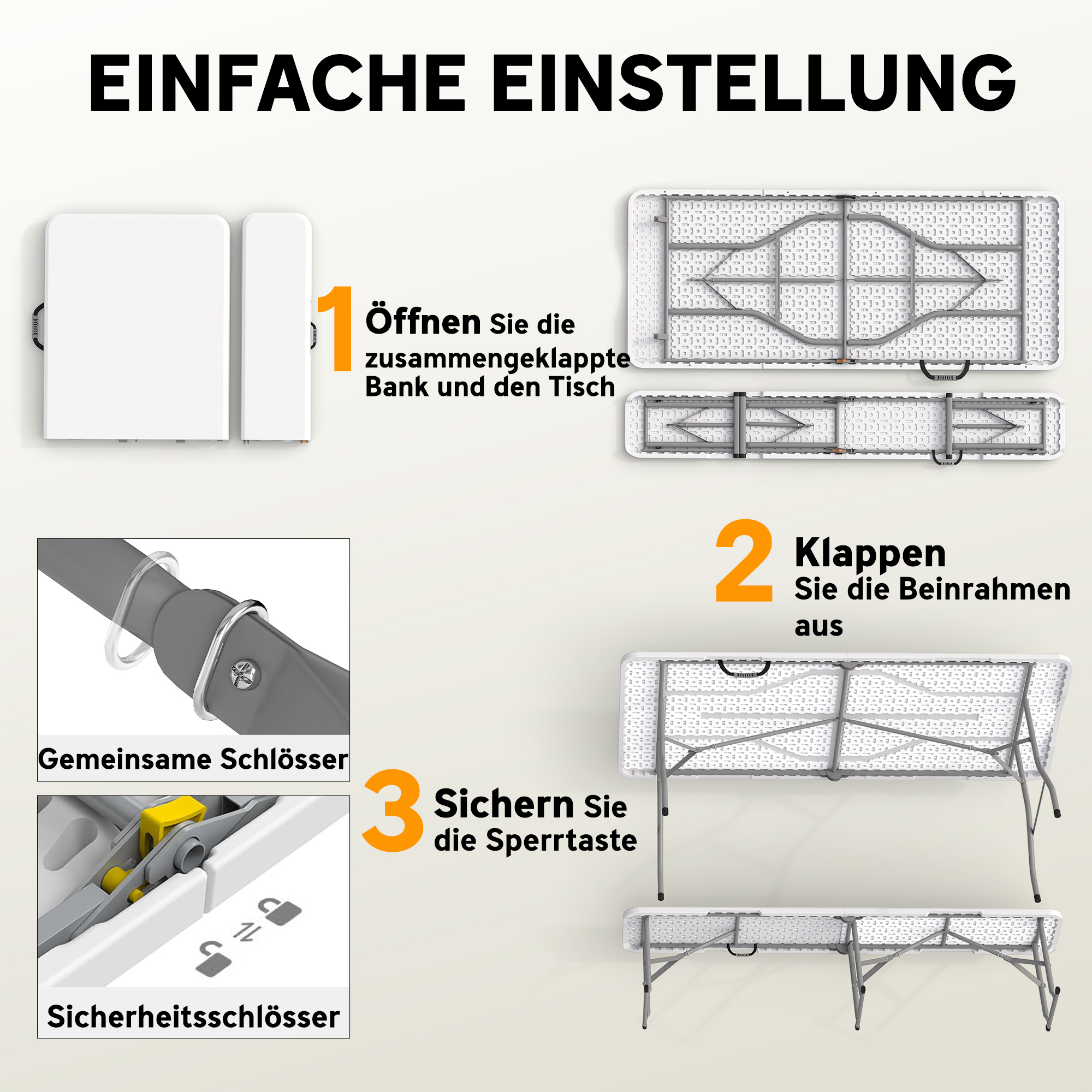 EINFACHE EINSTELLUNG

1 Öffnen Sie die zusammengeklappte Bank und den Tisch

2 Klappen Sie die Beinrahmen aus

Gemeinsame Schlösser

3 Sichern Sie die Sperrtaste

Sicherheitsschlösser