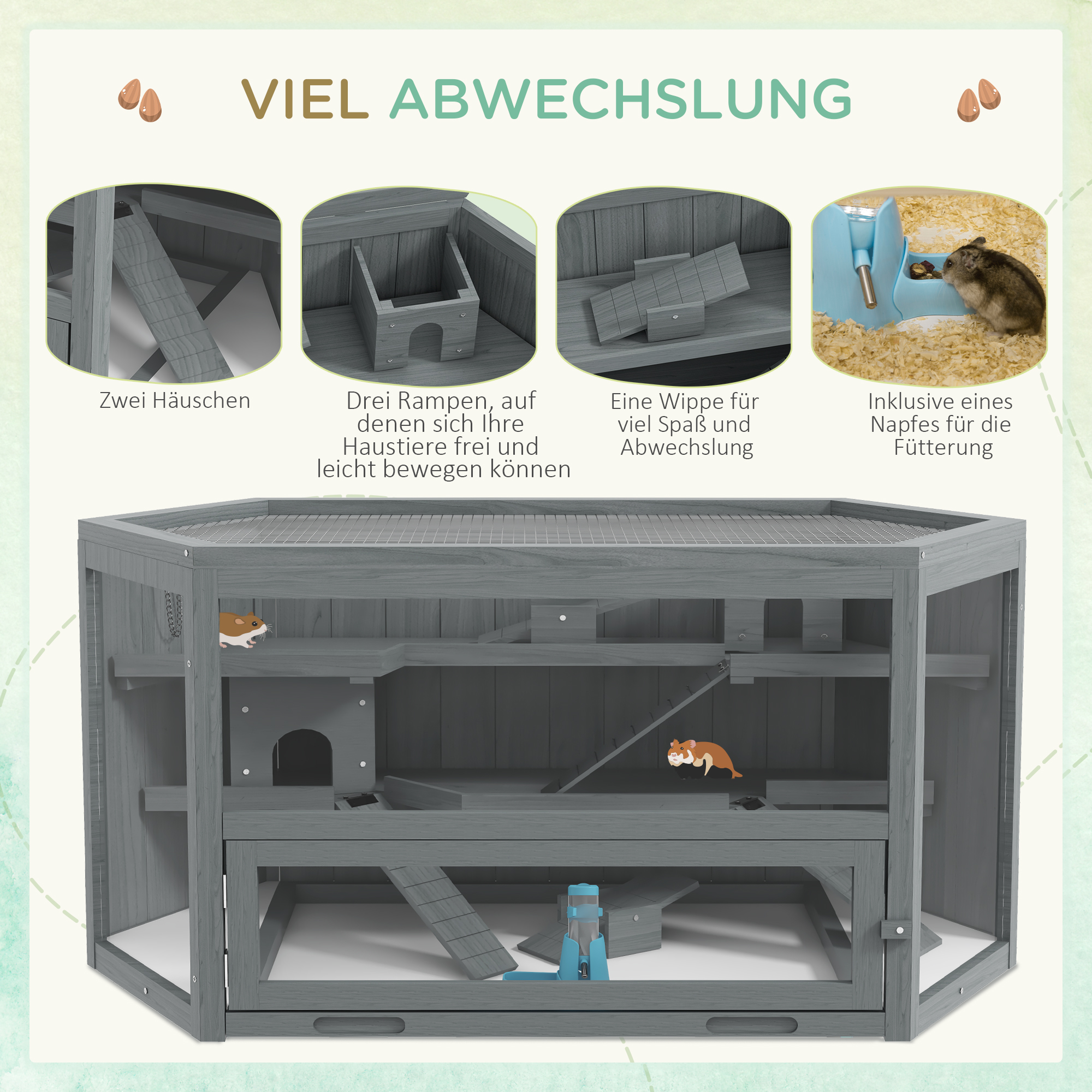 VIEL ABWECHSLUNG

Zwei Häuschen

Drei Rampen, auf denen sich Ihre Haustiere frei und leicht bewegen können

Eine Wippe für viel Spaß und Abwechslung

Inklusive eines Napfes für die Fütterung