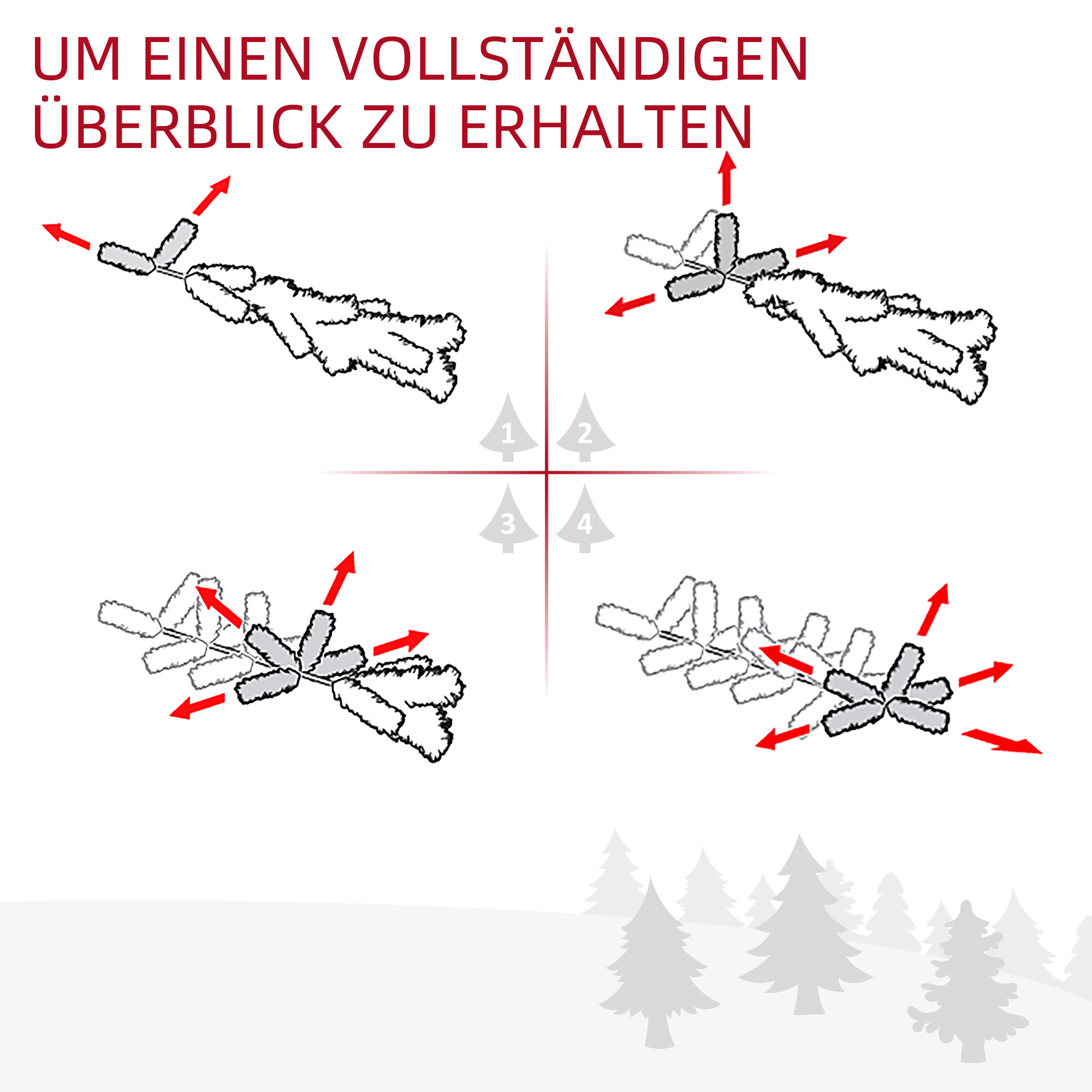 UM EINEN VOLLSTÄNDIGEN ÜBERBLICK ZU ERHALTEN

1

2

3

4