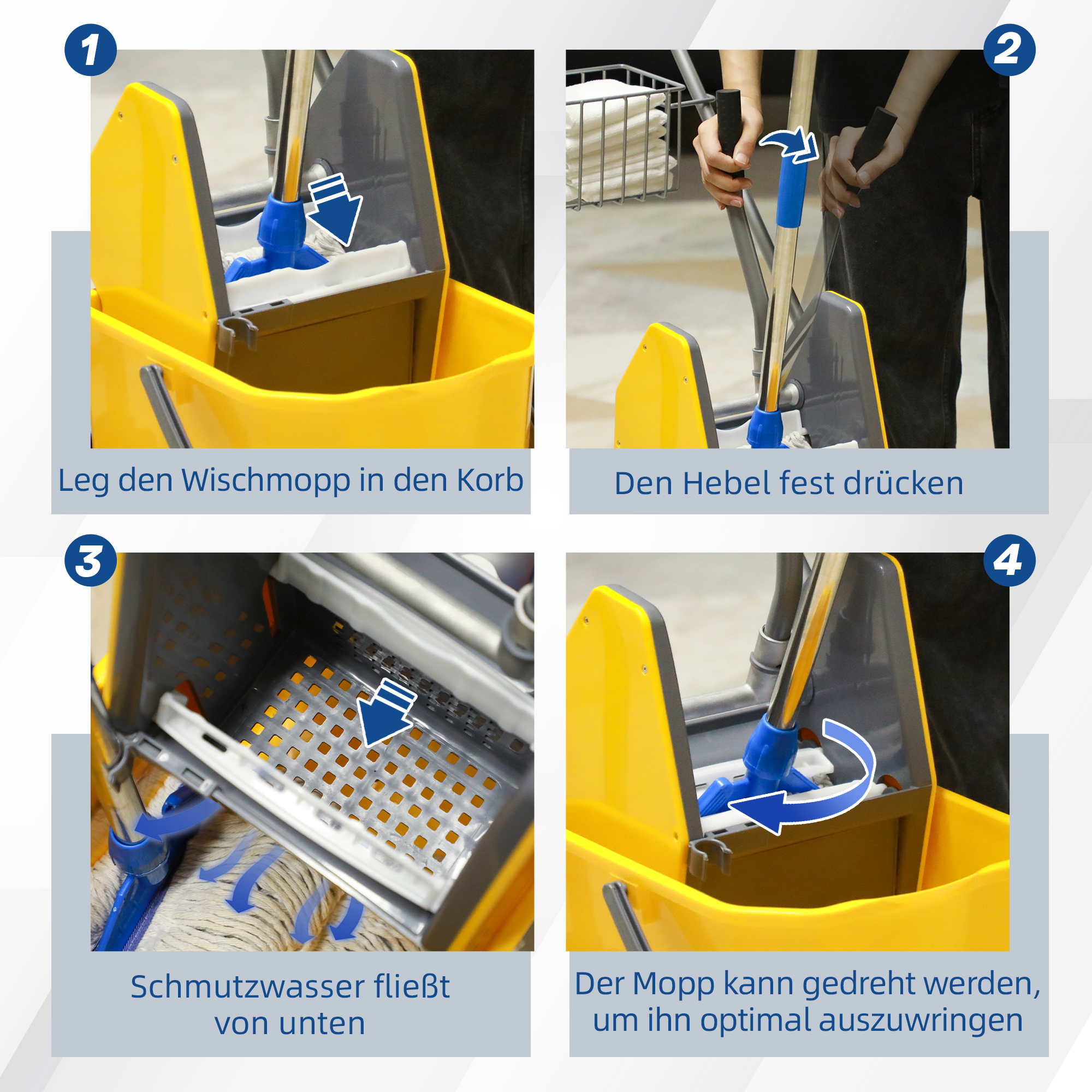 1

Leg den Wischmopp in den Korb

2

Den Hebel fest drücken

3

Schmutzwasser fließt von unten

4

Der Mopp kann gedreht werden, um ihn optimal auszuwringen