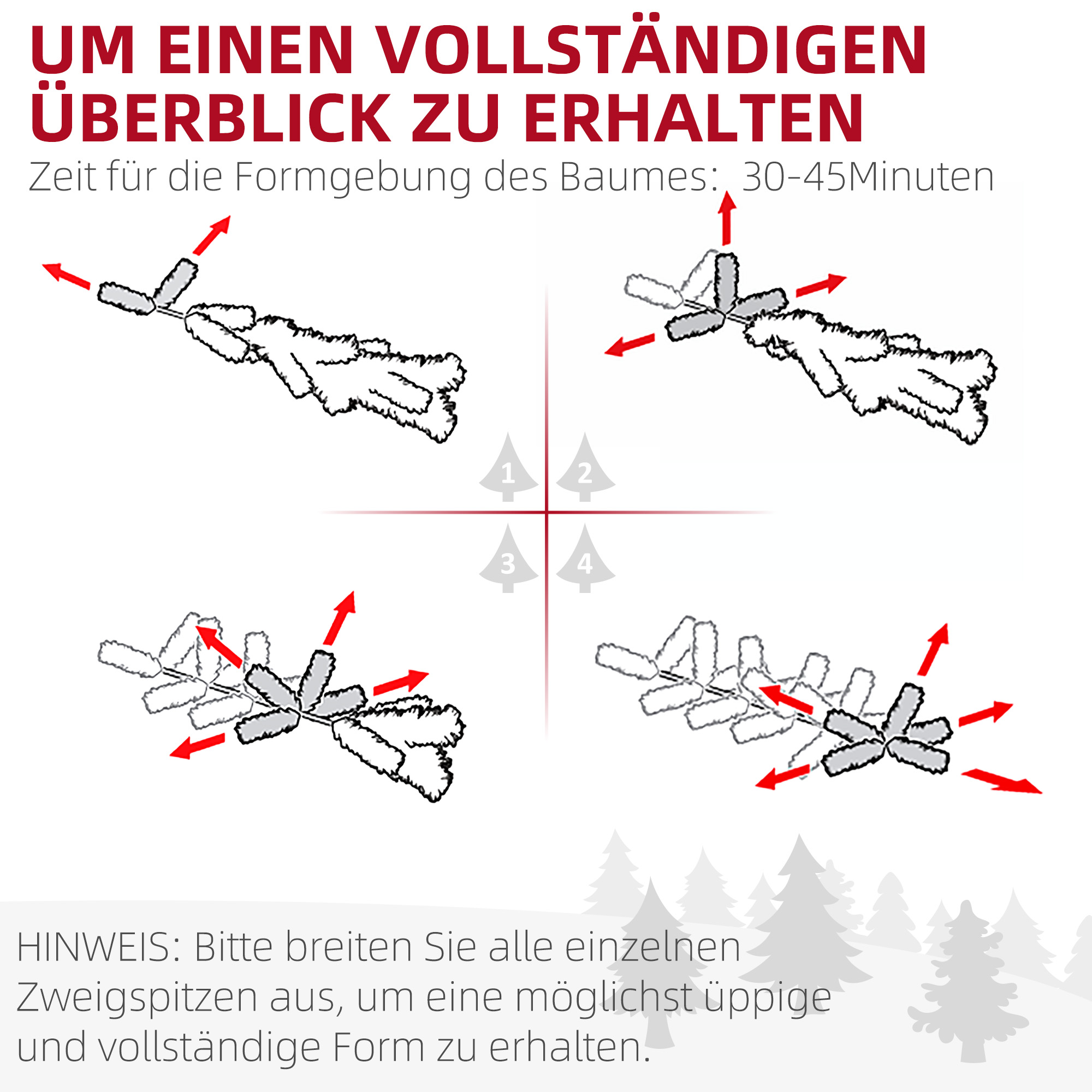 UM EINEN VOLLSTÄNDIGEN ÜBERBLICK ZU ERHALTEN

Zeit für die Formgebung des Baumes: 30-45Minuten

1

2

3

4

HINWEIS: Bitte breiten Sie alle einzelnen Zweigspitzen aus, um eine möglichst üppige und vollständige Form zu erhalten.