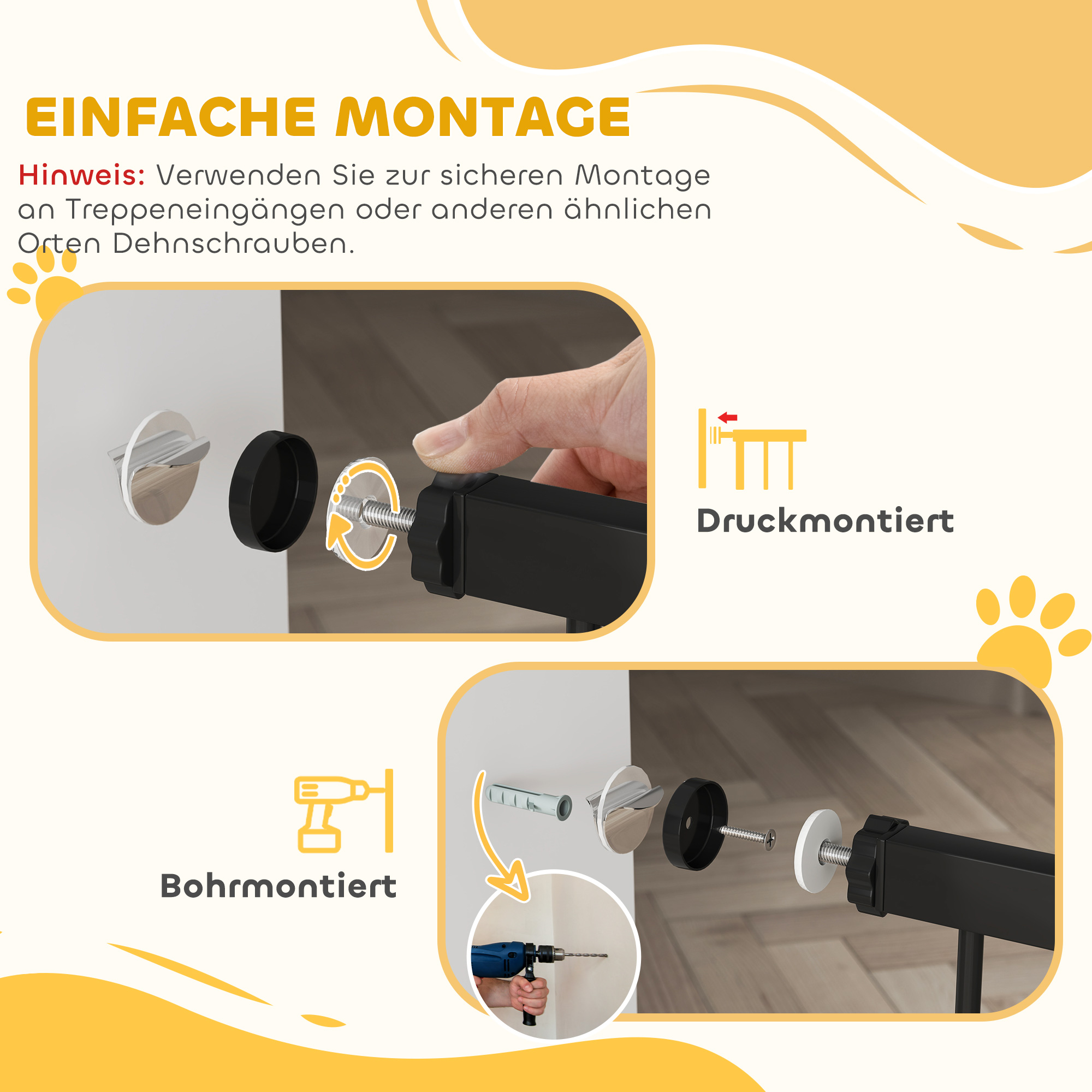 EINFACHE MONTAGE

Hinweis: Verwenden Sie zur sicheren Montage an Treppeneingängen oder anderen ähnlichen Orten Dehnschrauben.

Druckmontiert

Bohrmontiert