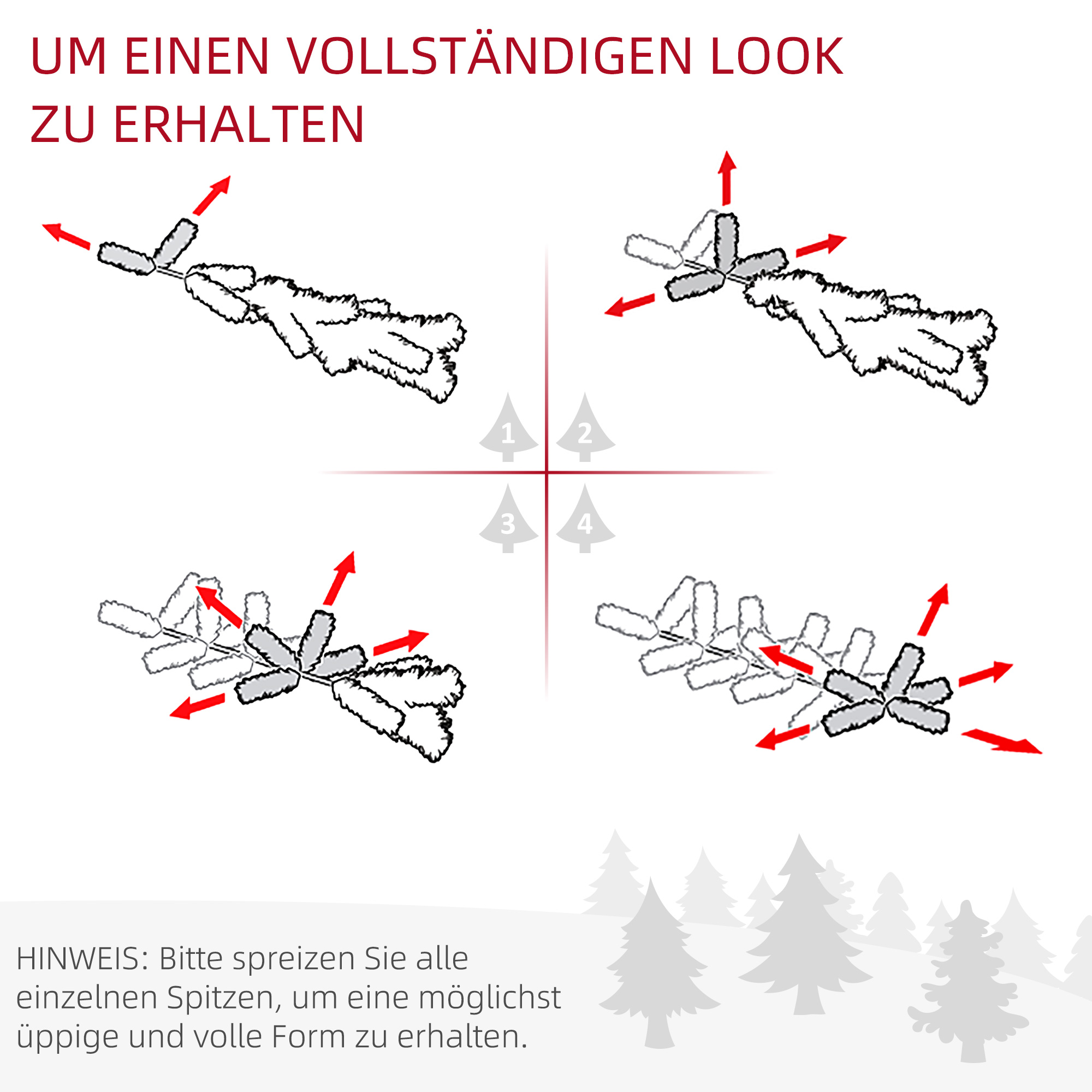 UM EINEN VOLLSTÄNDIGEN LOOK ZU ERHALTEN

1
2
3
4

HINWEIS: Bitte spreizen Sie alle einzelnen Spitzen, um eine möglichst üppige und volle Form zu erhalten.