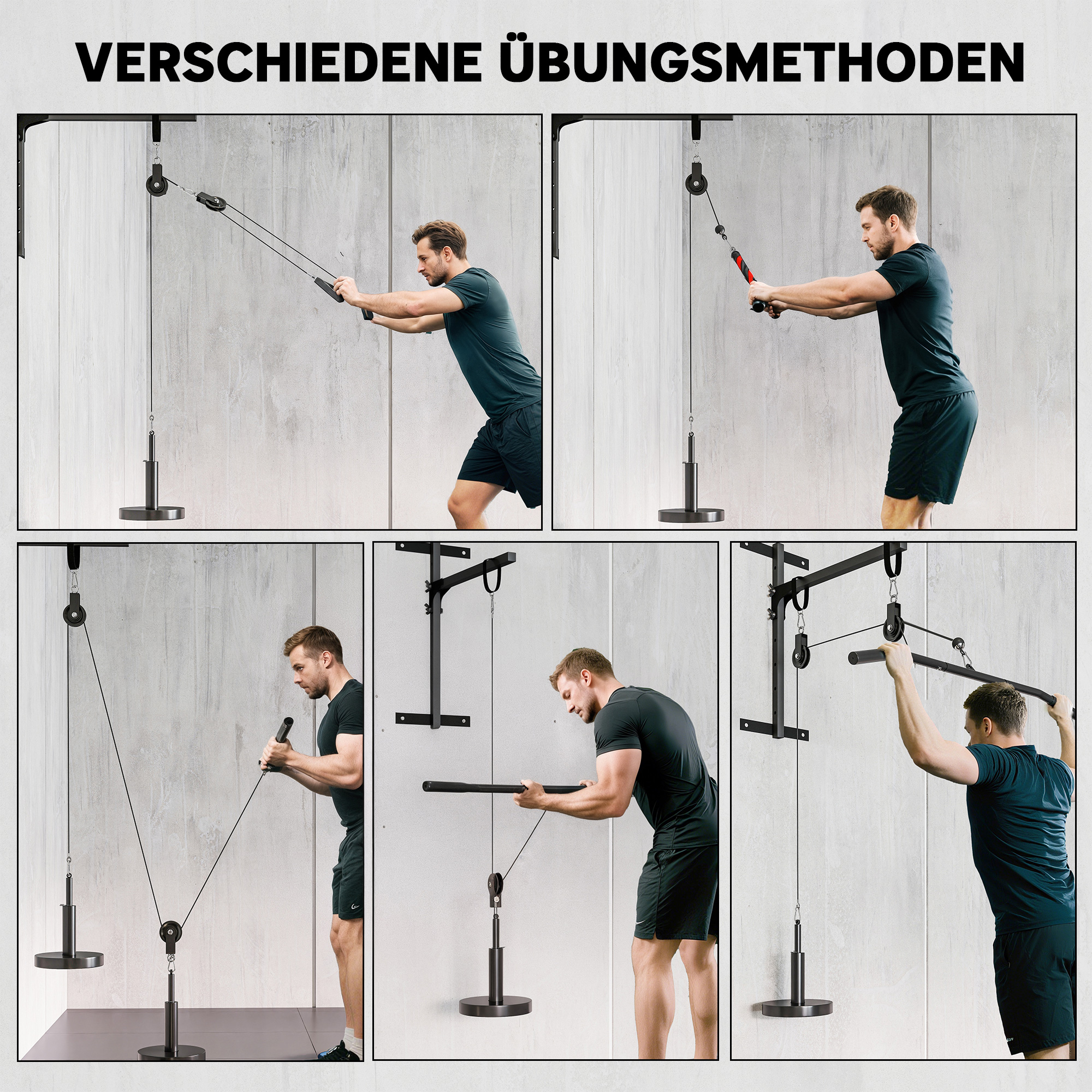 VERSCHIEDENE ÜBUNGSMETHODEN