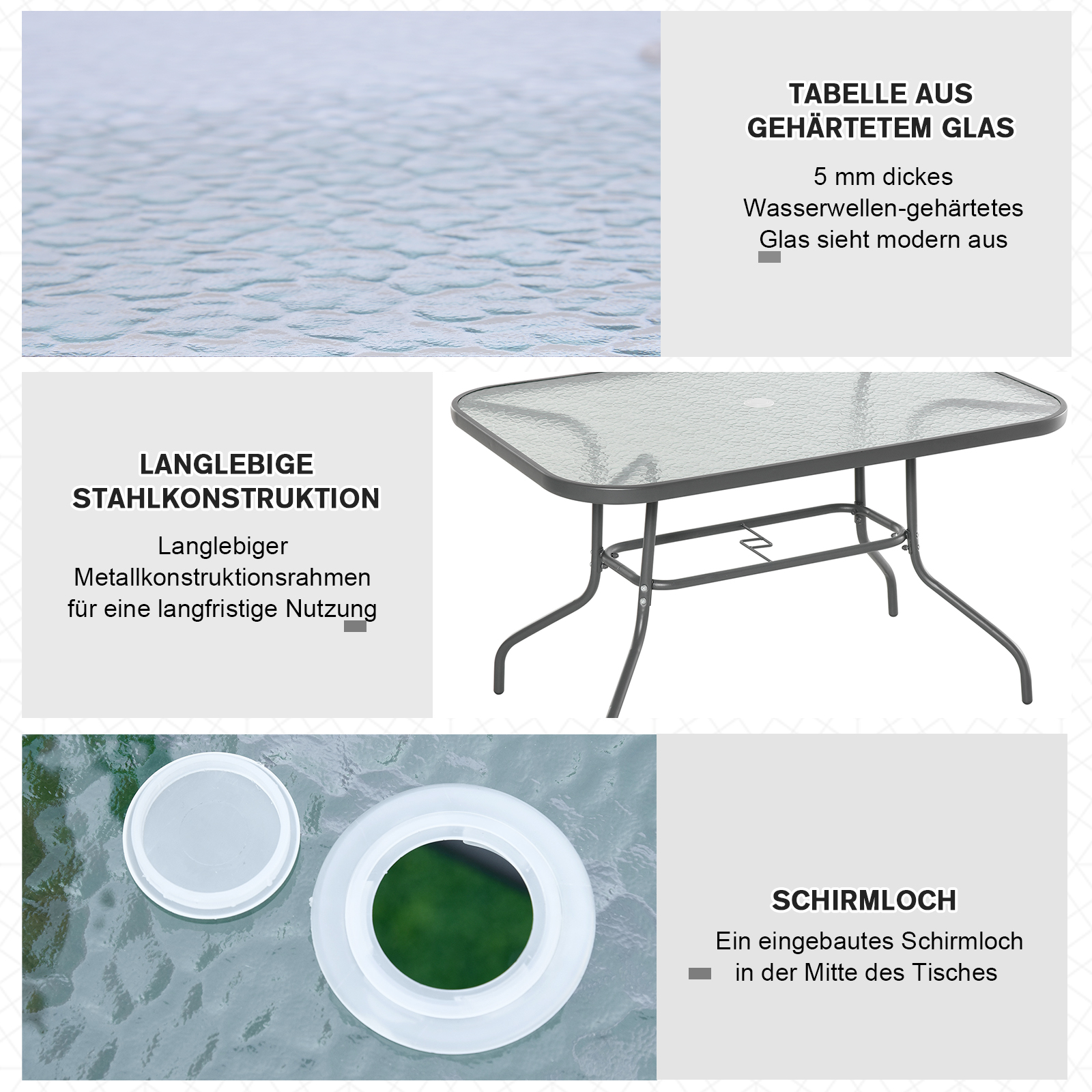 TABELLE AUS GEHÄRTETEM GLAS

5 mm dickes Wasserwellen-gehärtetes Glas sieht modern aus

LANGLEBIGE STAHLKONSTRUKTION

Langlebiger Metallkonstruktionsrahmen für eine langfristige Nutzung

SCHIRMLOCH

Ein eingebautes Schirmloch in der Mitte des Tisches