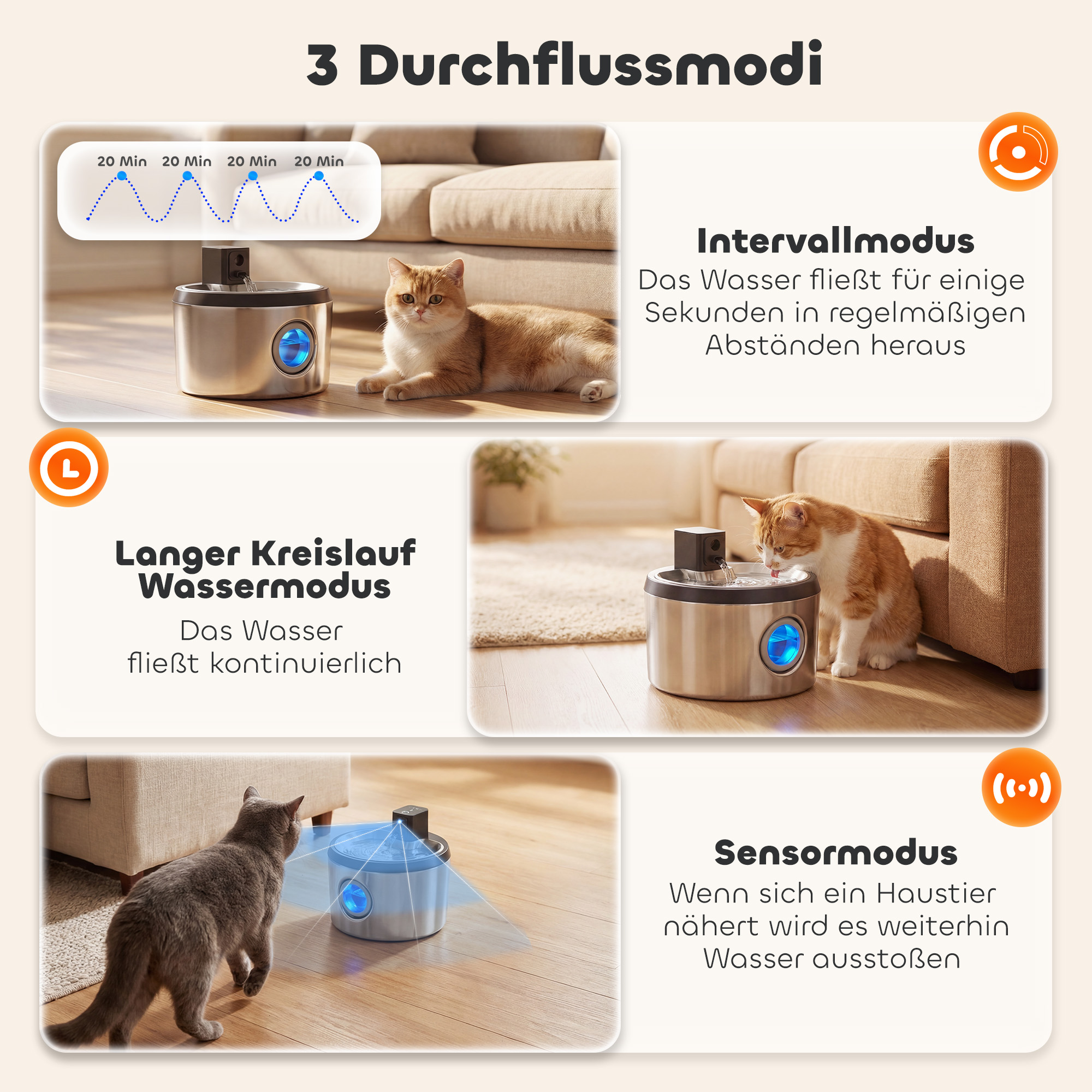 3 Durchflussmodi

20 Min 20 Min 20 Min 20 Min

Intervallmodus
Das Wasser fließt für einige Sekunden in regelmäßigen Abständen heraus

Langer Kreislauf Wassermodus
Das Wasser fließt kontinuierlich

Sensormodus
Wenn sich ein Haustier nähert wird es weiterhin Wasser ausstoßen