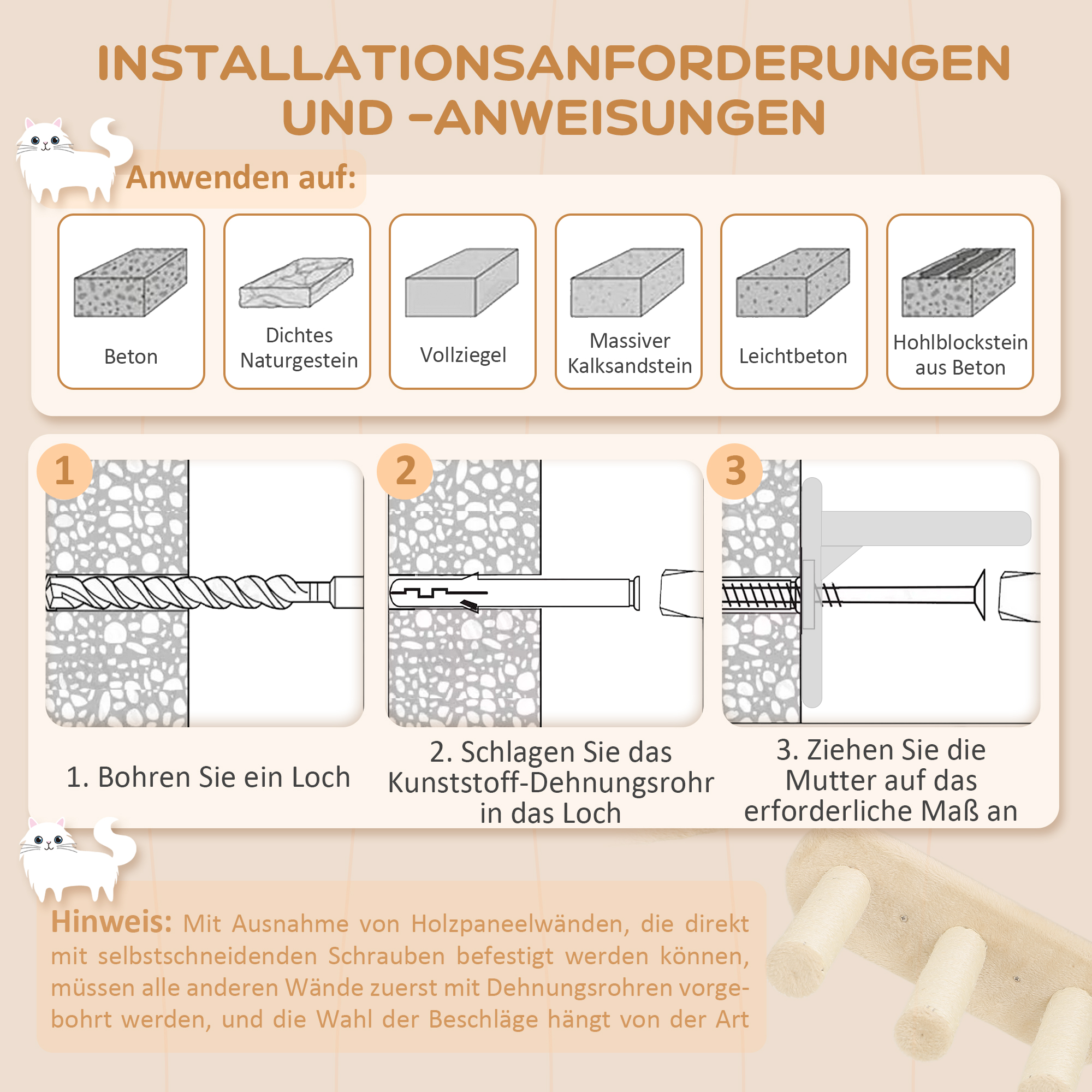 INSTALLATIONSANFORDERUNGEN UND -ANWEISUNGEN

Anwenden auf:

Beton

Dichtes Naturgestein

Vollziegel

Massiver Kalksandstein

Leichtbeton

Hohlblockstein aus Beton

1

2

3

1. Bohren Sie ein Loch

2. Schlagen Sie das Kunststoff-Dehnungsrohr in das Loch

3. Ziehen Sie die Mutter auf das erforderliche Maß an

Hinweis: Mit Ausnahme von Holzpaneelwänden, die direkt mit selbstschneidenden Schrauben befestigt werden können, müssen alle anderen Wände zuerst mit Dehnungsrohren vorgebohrt werden, und die Wahl der Beschläge hängt von der Art