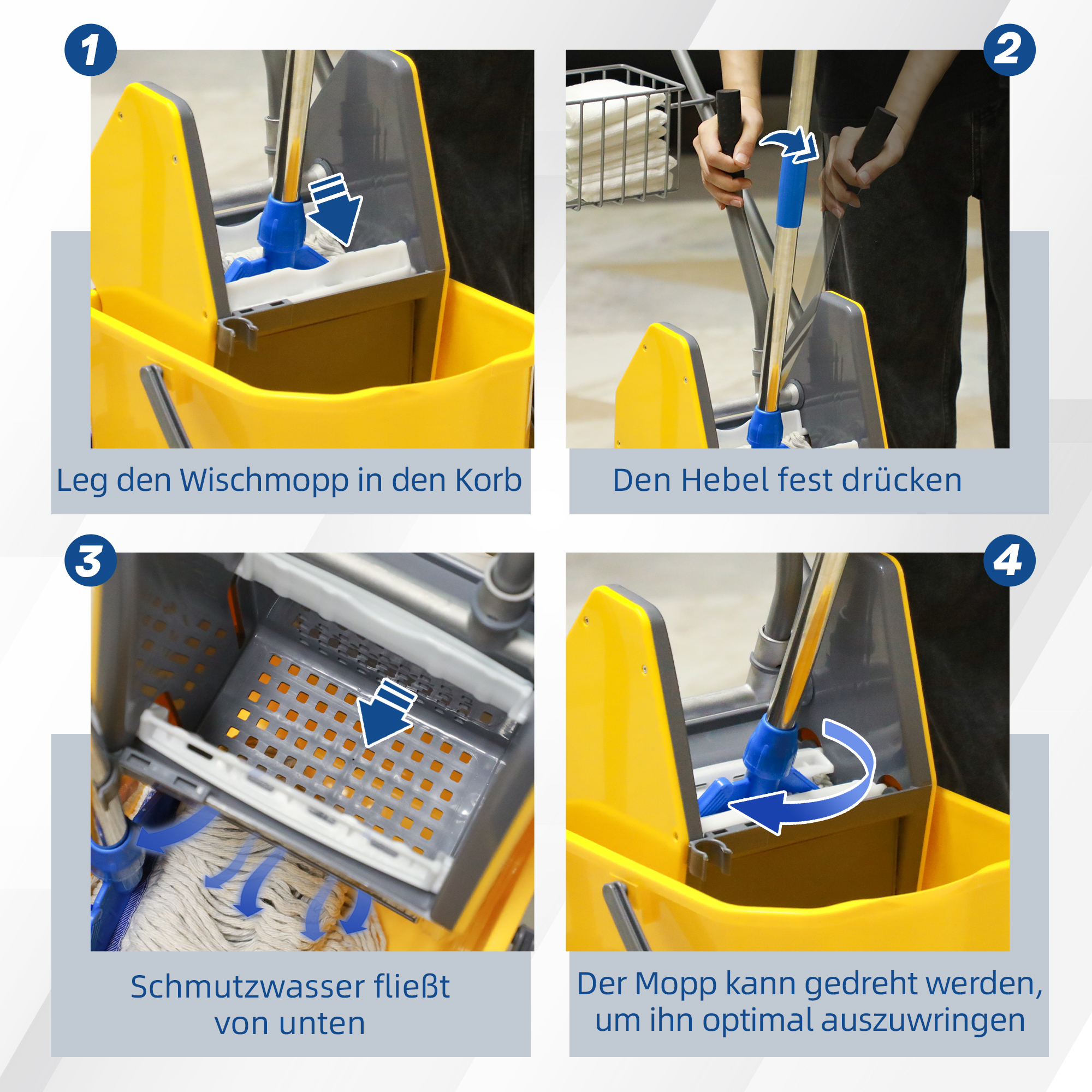 1

Leg den Wischmopp in den Korb

2

Den Hebel fest drücken

3

Schmutzwasser fließt von unten

4

Der Mopp kann gedreht werden, um ihn optimal auszuwringen