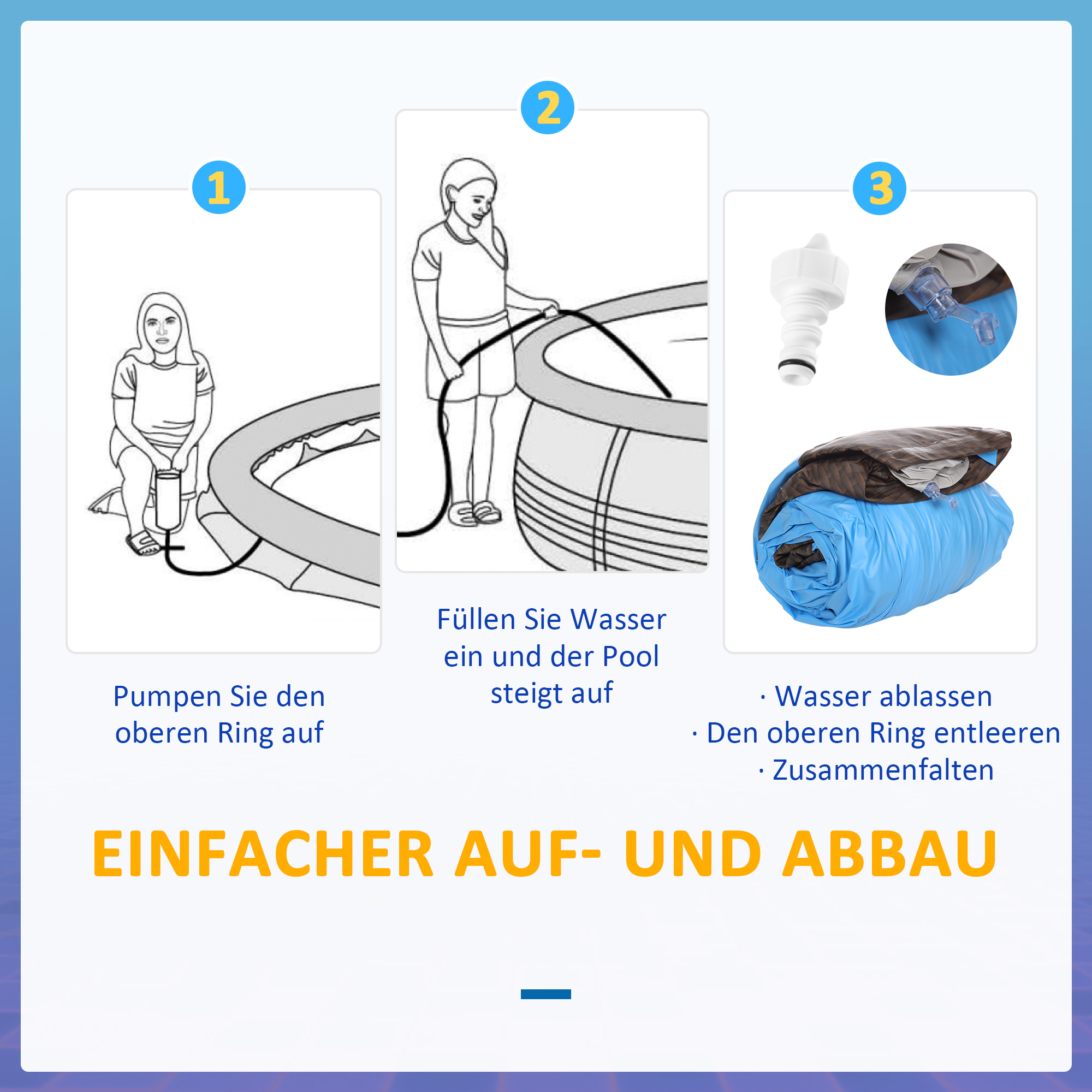 1

Pumpen Sie den oberen Ring auf

2

Füllen Sie Wasser ein und der Pool steigt auf

3

· Wasser ablassen
· Den oberen Ring entleeren
· Zusammenfalten

EINFACHER AUF- UND ABBAU