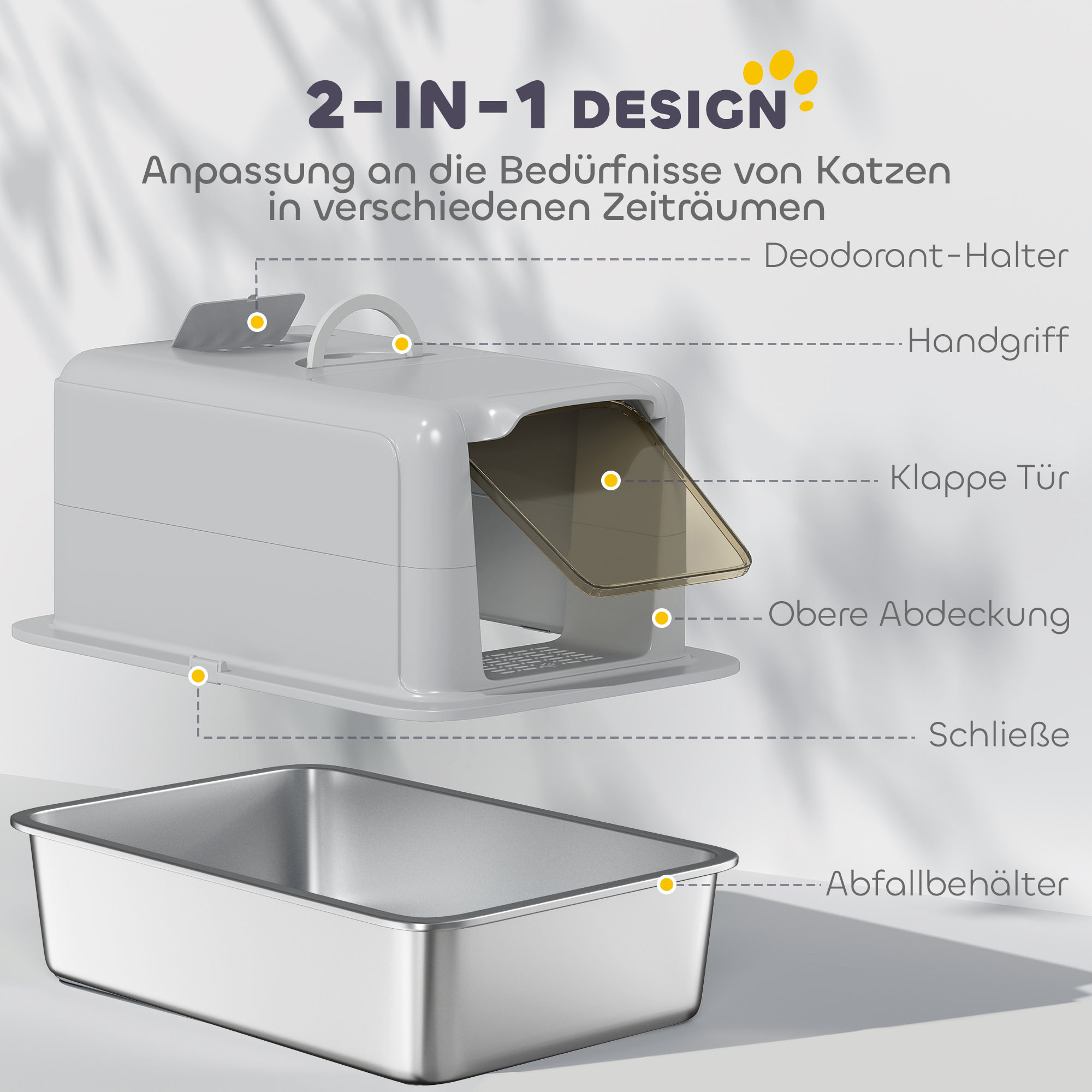 2-IN-1 DESIGN

Anpassung an die Bedürfnisse von Katzen in verschiedenen Zeiträumen

Deodorant-Halter

Handgriff

Klappe Tür

Obere Abdeckung

Schließe

Abfallbehälter