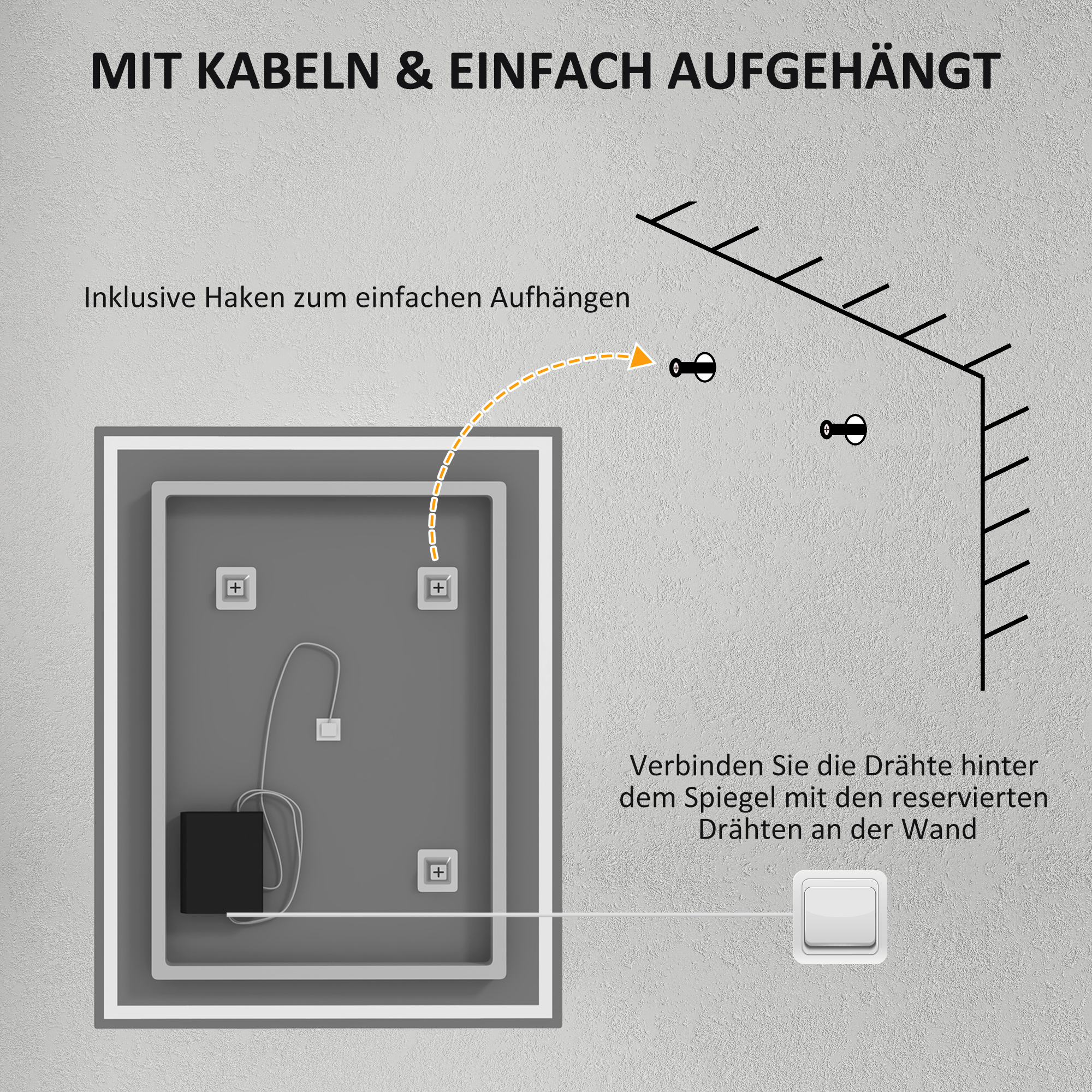 MIT KABELN & EINFACH AUFGEHÄNGT

Inklusive Haken zum einfachen Aufhängen

Verbinden Sie die Drähte hinter dem Spiegel mit den reservierten Drähten an der Wand