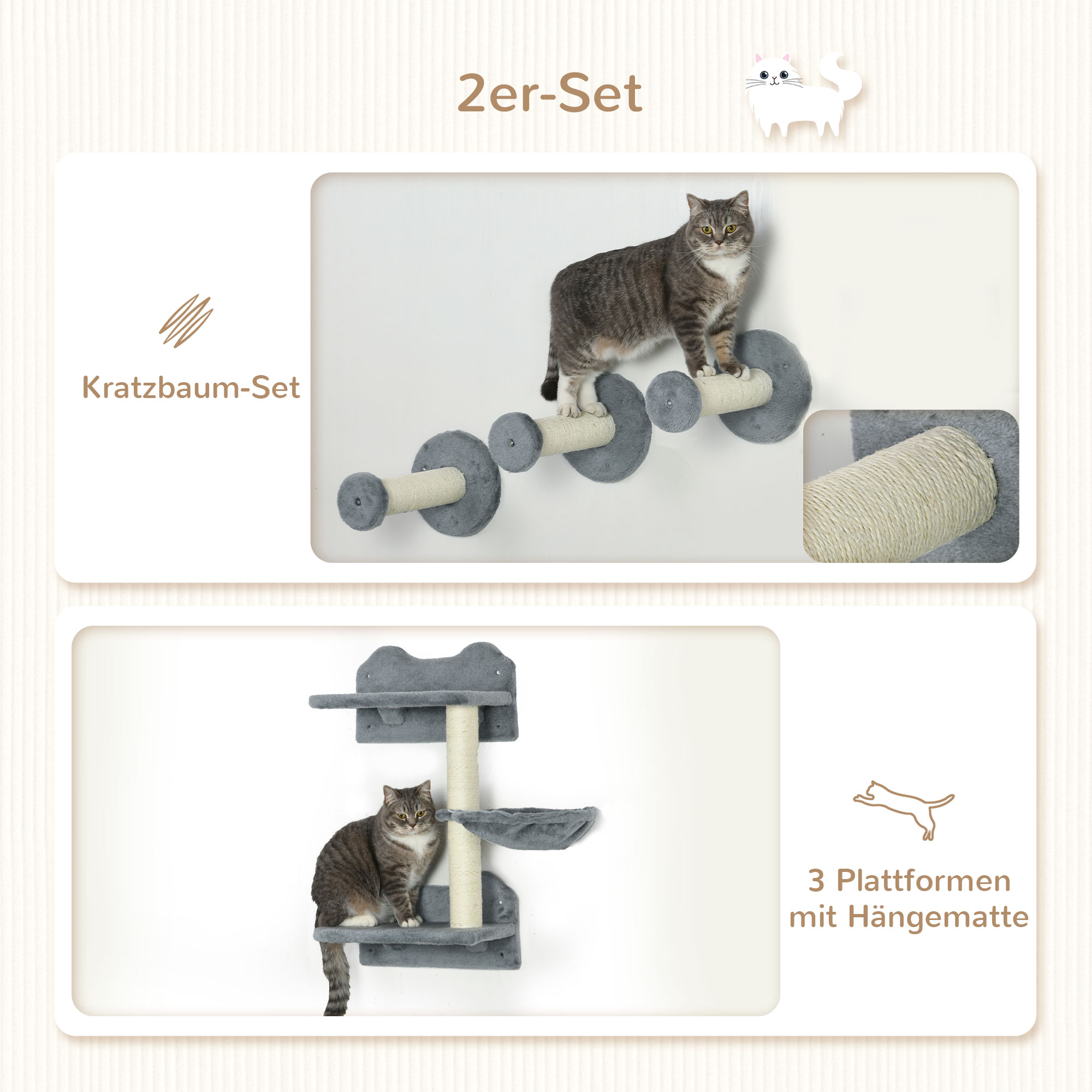 2er-Set

Kratzbaum-Set

3 Plattformen mit Hängematte