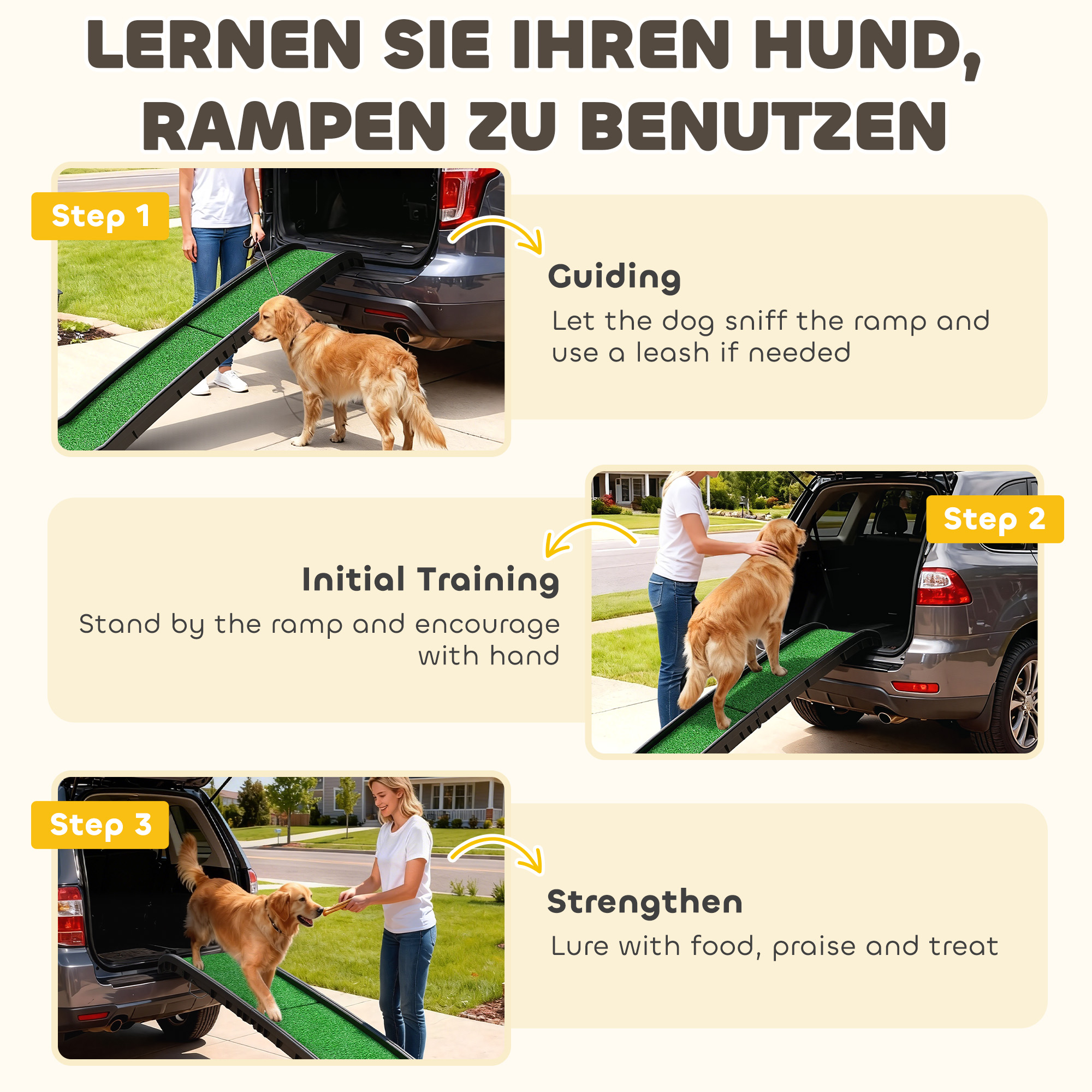 LERNEN SIE IHREN HUND, RAMPEN ZU BENUTZEN

Step 1

Guiding

Let the dog sniff the ramp and use a leash if needed

Step 2

Initial Training

Stand by the ramp and encourage with hand

Step 3

Strengthen

Lure with food, praise and treat