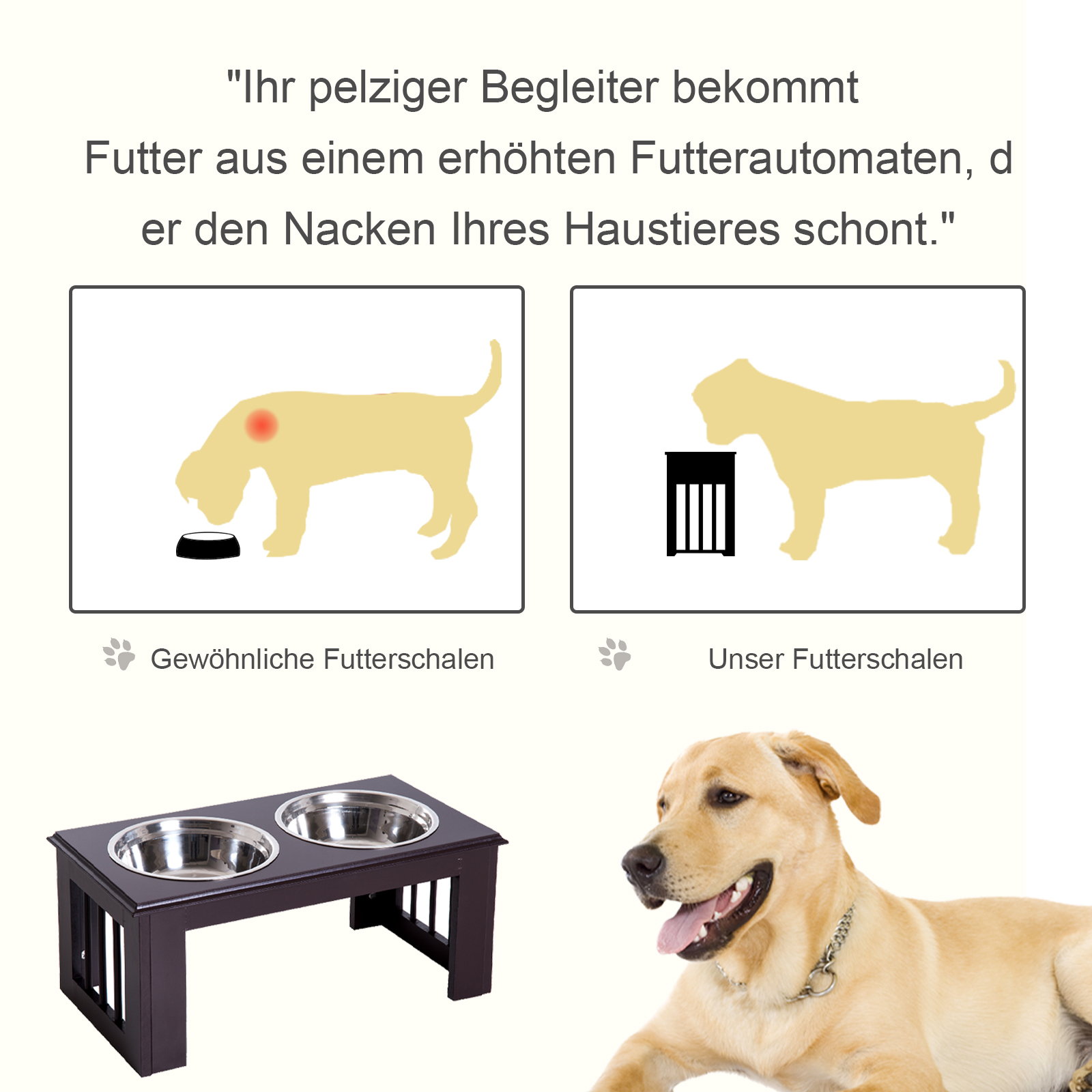 "Ihr pelziger Begleiter bekommt Futter aus einem erhöhten Futterautomaten, d er den Nacken Ihres Haustieres schont."

Gewöhnliche Futterschalen

Unser Futterschalen